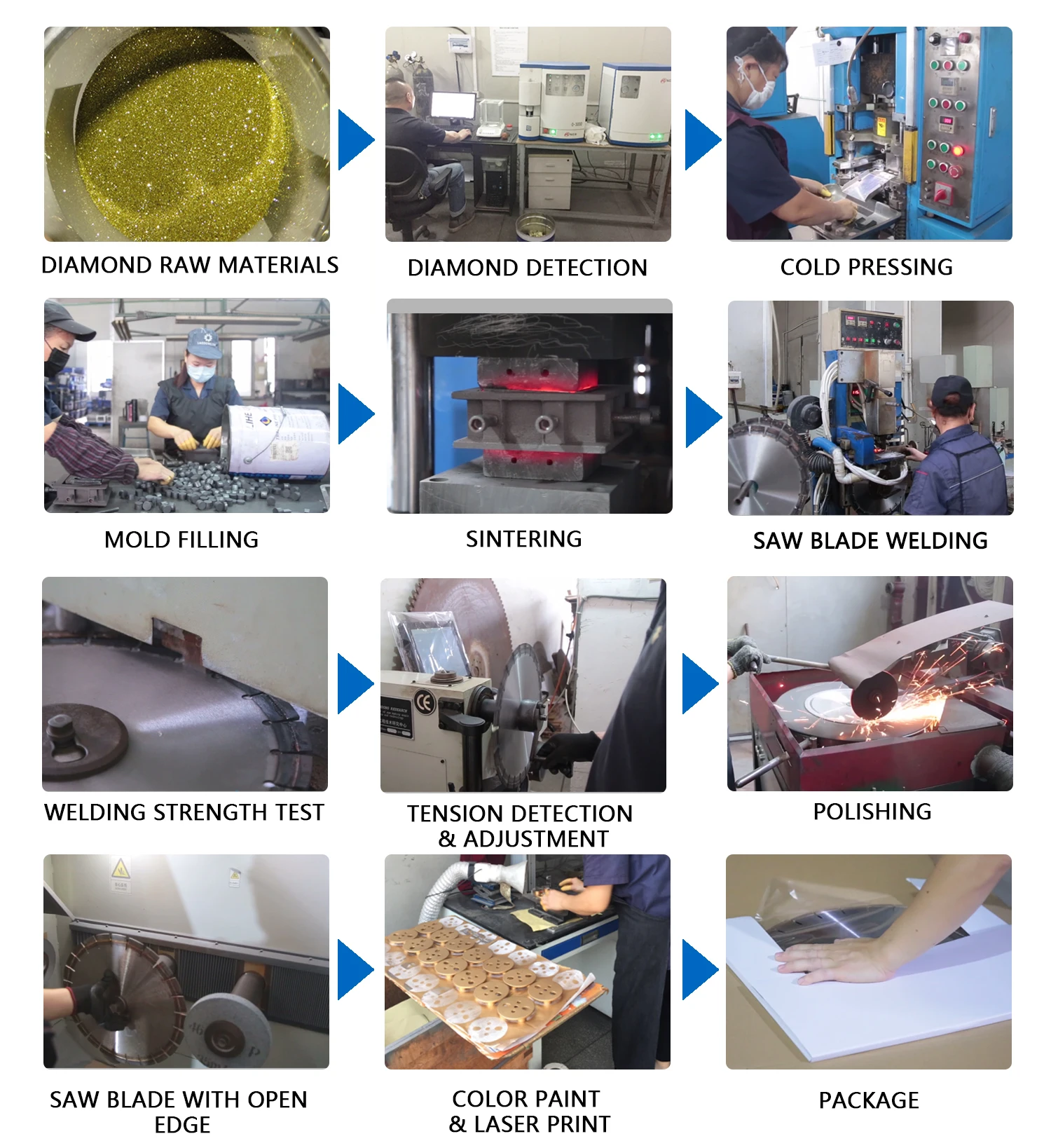 DIAMOND RAW MATERIALS

DIAMOND DETECTION

COLD PRESSING

MOLD FILLING

SINTERING

SAW BLADE WELDING

WELDING STRENGTH TEST

TENSION DETECTION & ADJUSTMENT

POLISHING

SAW BLADE WITH OPEN EDGE

COLOR PAINT & LASER PRINT

PACKAGE