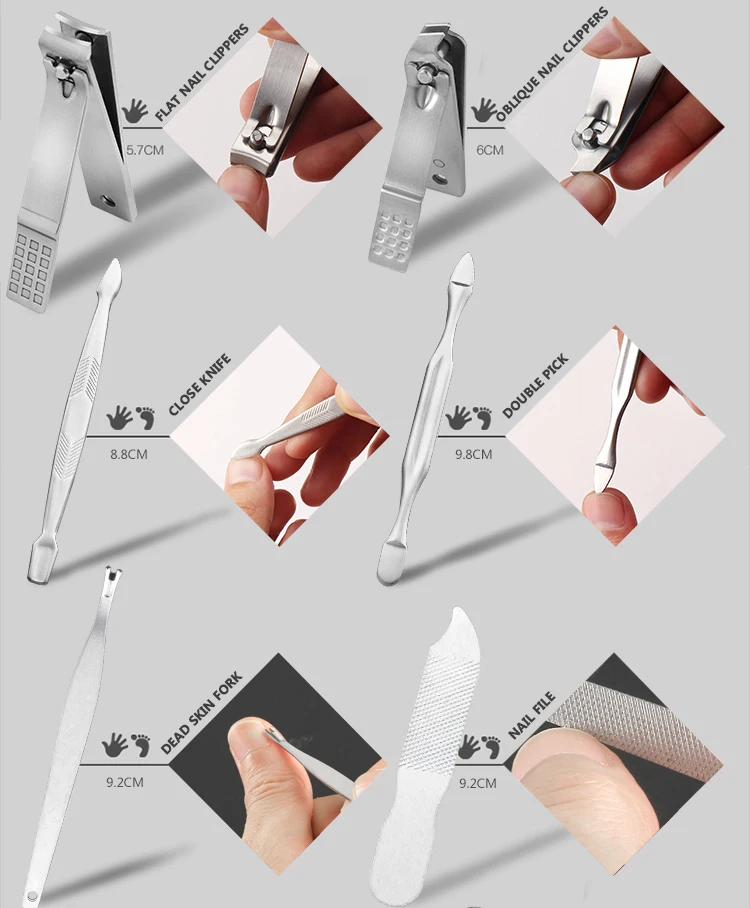 FLAT NAIL CLIPPERS
5.7CM

OBLIQUE NAIL CLIPPERS
6CM

CLOSE KNIFE
8.8CM

DOUBLE PICK
9.8CM

DEAD SKIN FORK
9.2CM

NAIL FILE
9.2CM