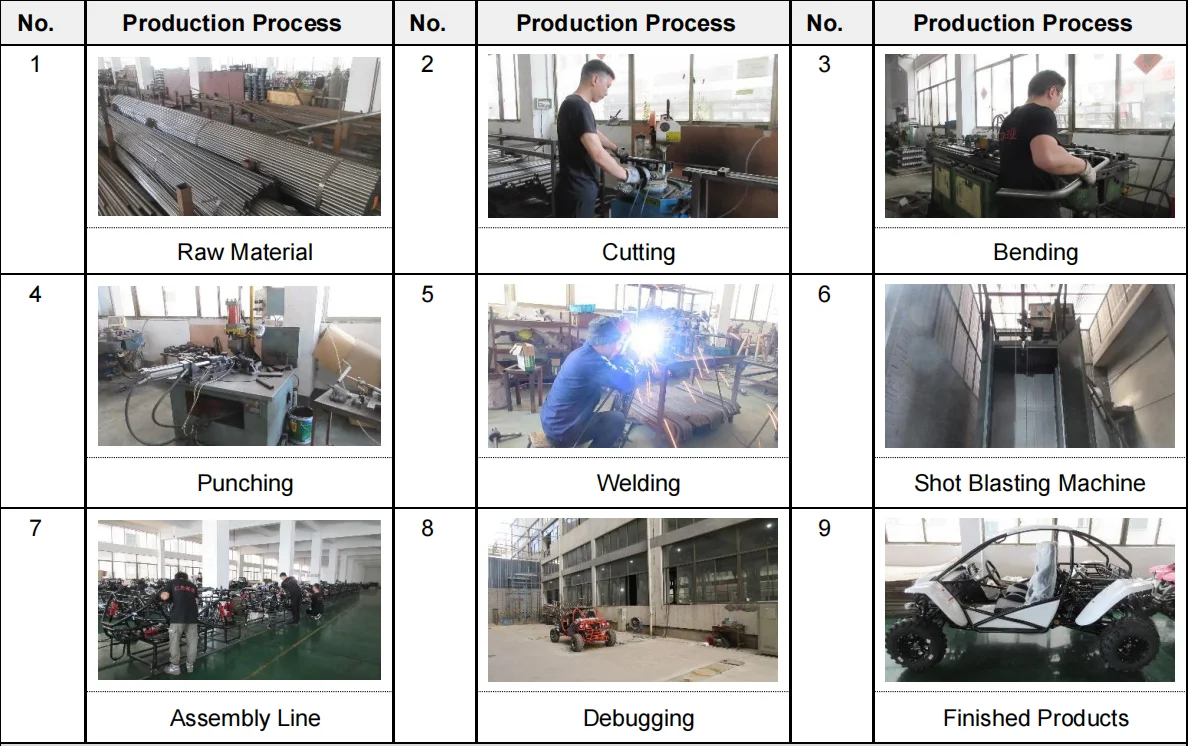 | No. | Production Process | No. | Production Process | No. | Production Process |
|---|---|---|---|---|---|
| 1 | Raw Material | 2 | Cutting | 3 | Bending |
| 4 | Punching | 5 | Welding | 6 | Shot Blasting Machine |
| 7 | Assembly Line | 8 | Debugging | 9 | Finished Products |