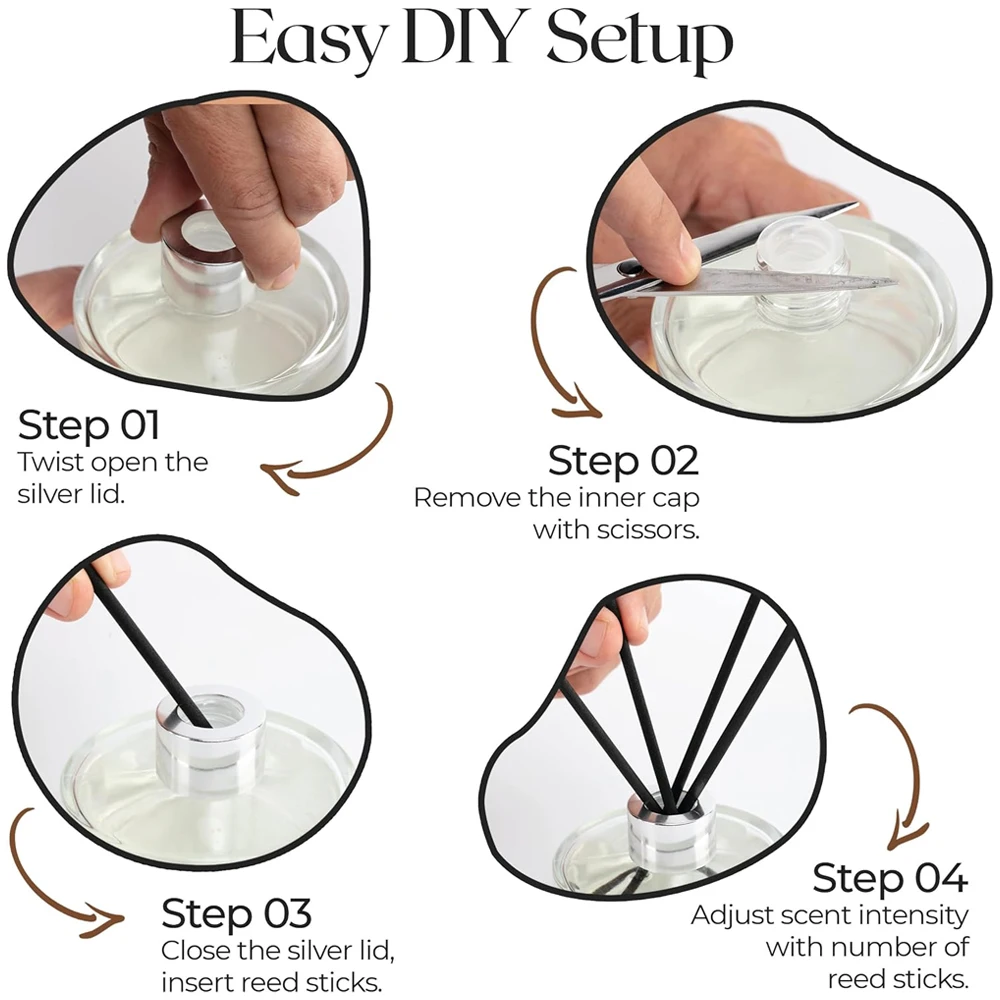 Easy DIY Setup

Step 01
Twist open the silver lid.

Step 02
Remove the inner cap with scissors.

Step 03
Close the silver lid, insert reed sticks.

Step 04
Adjust scent intensity with number of reed sticks.