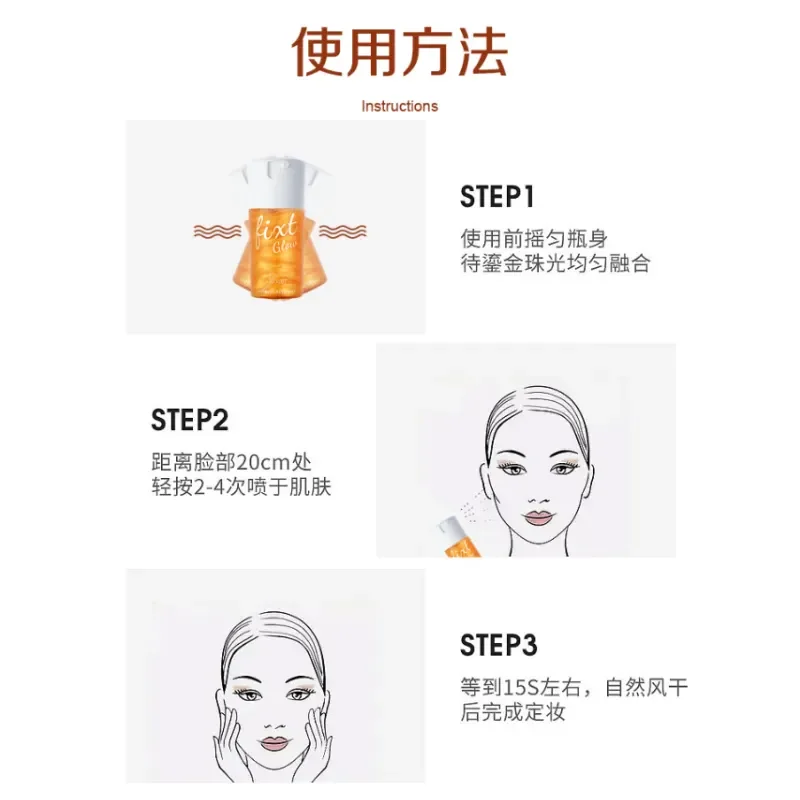 使用方法

Instructions

fixt
Glow

STEP1

使用前摇匀瓶身
待鎏金珠光均匀融合

STEP2

距离脸部20cm处
轻按2-4次喷于肌肤

STEP3

等到15S左右，自然风干
后完成定妆