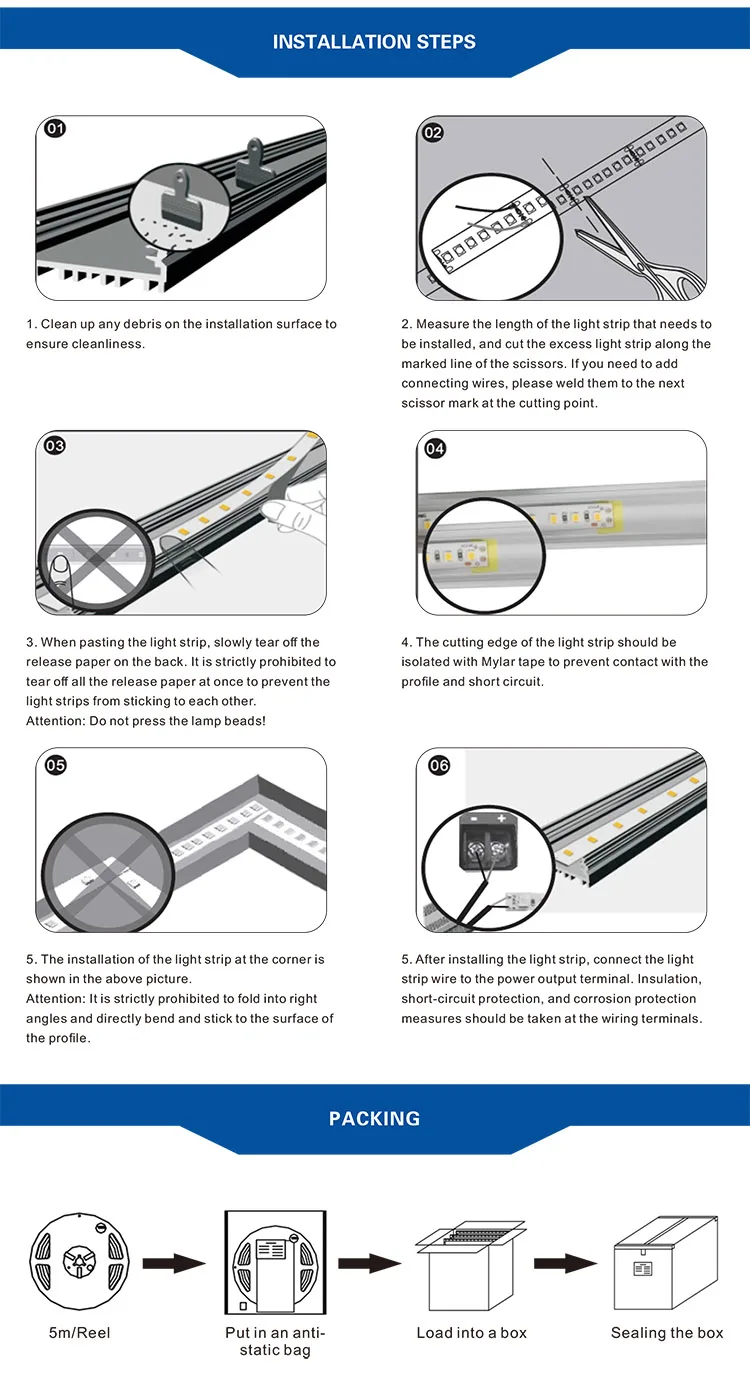 INSTALLATION STEPS

01

1. Clean up any debris on the installation surface to ensure cleanliness.

02

2. Measure the length of the light strip that needs to be installed, and cut the excess light strip along the marked line of the scissors. If you need to add connecting wires, please weld them to the next scissor mark at the cutting point.

03

3. When pasting the light strip, slowly tear off the release paper on the back. It is strictly prohibited to tear off all the release paper at once to prevent the light strips from sticking to each other.
Attention: Do not press the lamp beads!

04

4. The cutting edge of the light strip should be isolated with Mylar tape to prevent contact with the profile and short circuit.

05

5. The installation of the light strip at the corner is shown in the above picture.
Attention: It is strictly prohibited to fold into right angles and directly bend and stick to the surface of the profile.

06

5. After installing the light strip, connect the light strip wire to the power output terminal. Insulation, short-circuit protection, and corrosion protection measures should be taken at the wiring terminals.

PACKING

5m/Reel

Put in an anti-static bag

Load into a box

Sealing the box