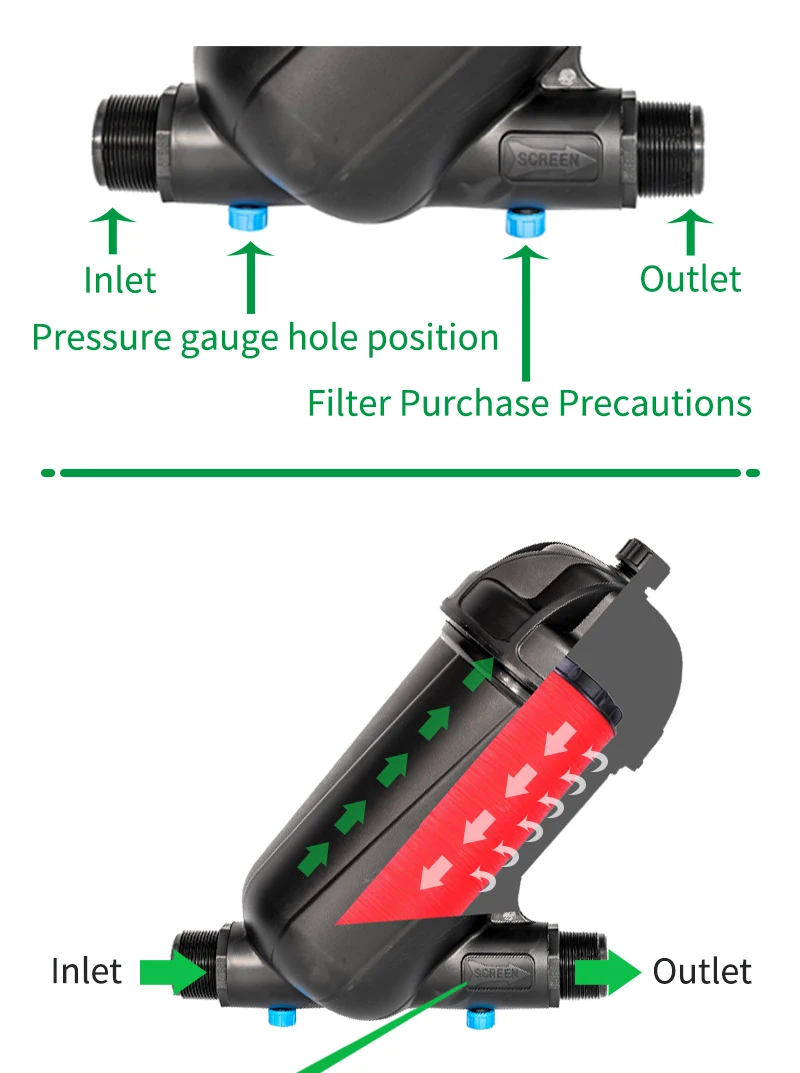 SCREEN

Inlet

Outlet

Pressure gauge hole position

Filter Purchase Precautions

Inlet

SCREEN

Outlet