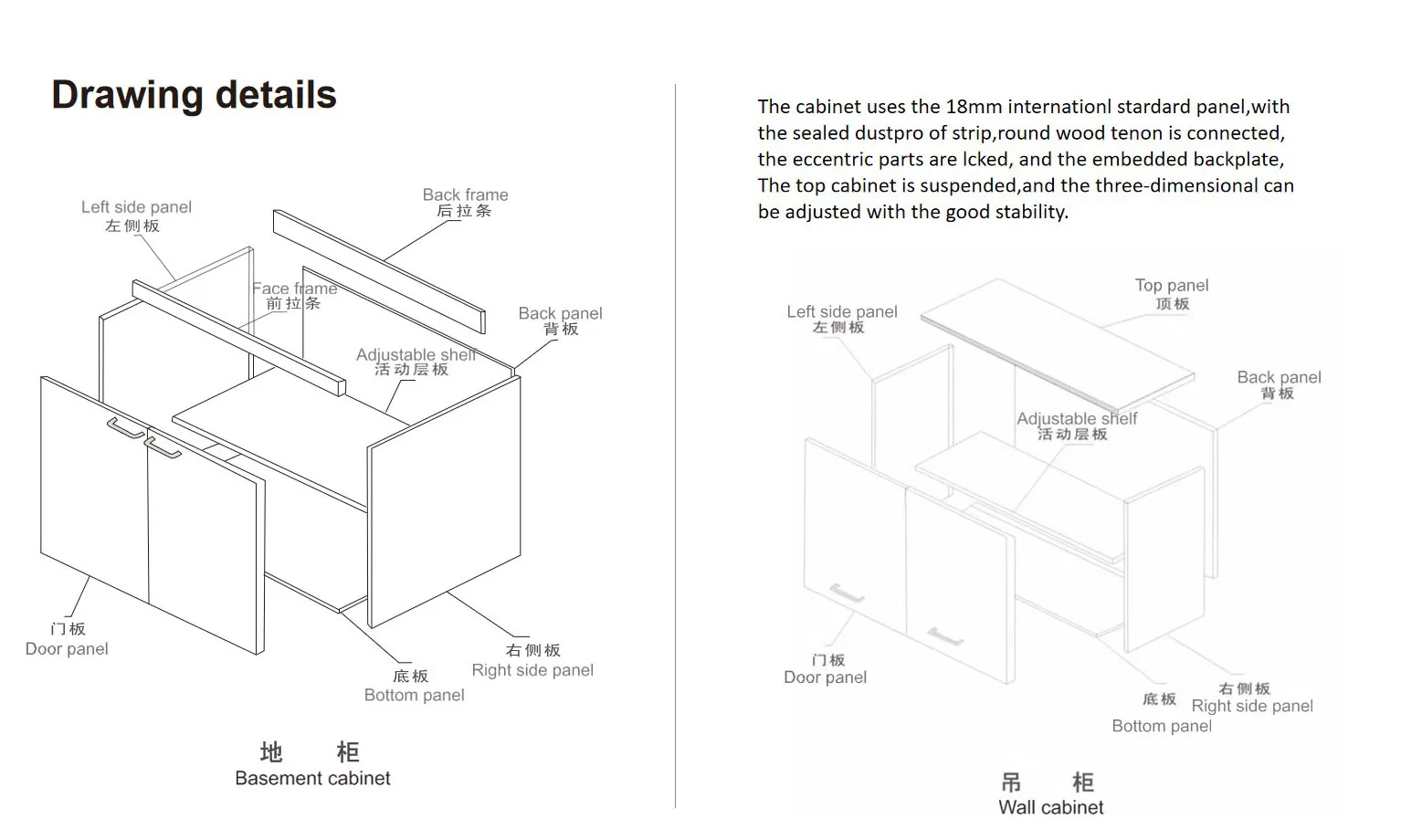 Drawing details

Left side panel
左侧板

Back frame
后拉条

Face frame
前拉条

Back panel
背板

Adjustable shelf
活动层板

门板
Door panel

底板
Bottom panel

右侧板
Right side panel

地 柜
Basement cabinet

The cabinet uses the 18mm internationl stardard panel,with the sealed dustpro of strip,round wood tenon is connected, the eccentric parts are lcked, and the embedded backplate, The top cabinet is suspended,and the three-dimensional can be adjusted with the good stability.

Left side panel
左侧板

Top panel
顶板

Back panel
背板

Adjustable shelf
活动层板

门板
Door panel

底板
Bottom panel

右侧板
Right side panel

吊 柜
Wall cabinet