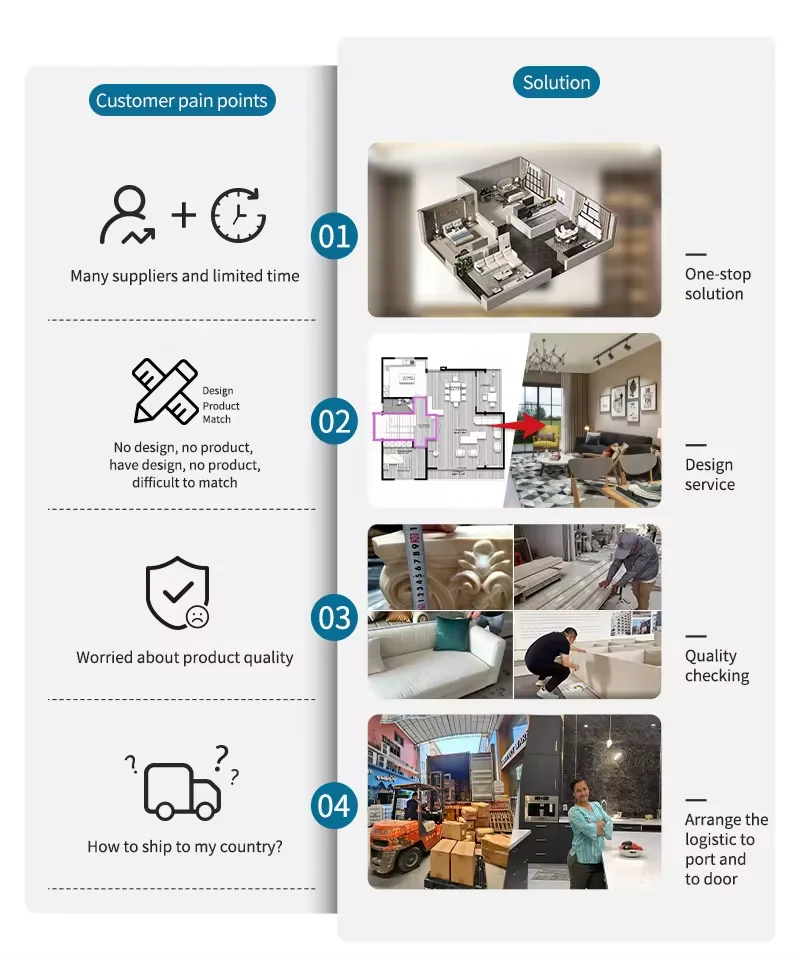 Customer pain points

Many suppliers and limited time

Design
Product
Match

No design, no product, have design, no product, difficult to match

Worried about product quality

How to ship to my country?

Solution

01

One-stop solution

02

Design service

03

Quality checking

04

Arrange the logistic to port and to door