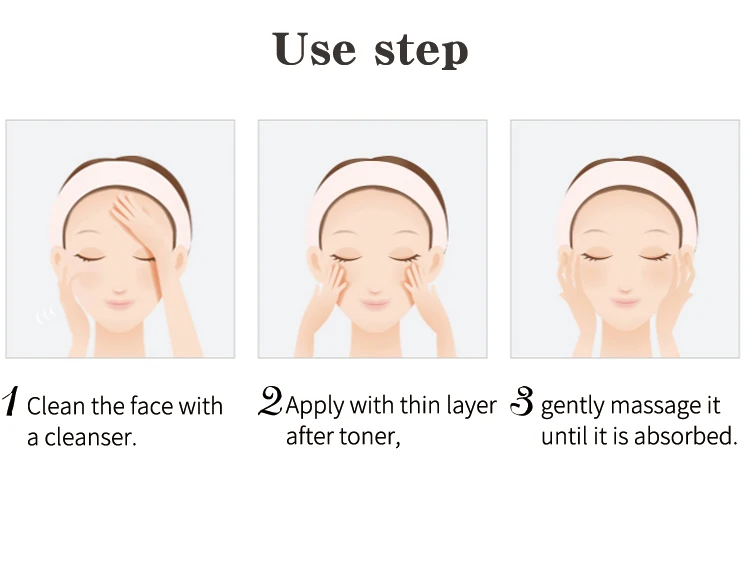 Use step

1 Clean the face with a cleanser.

2 Apply with thin layer after toner,

3 gently massage it until it is absorbed.