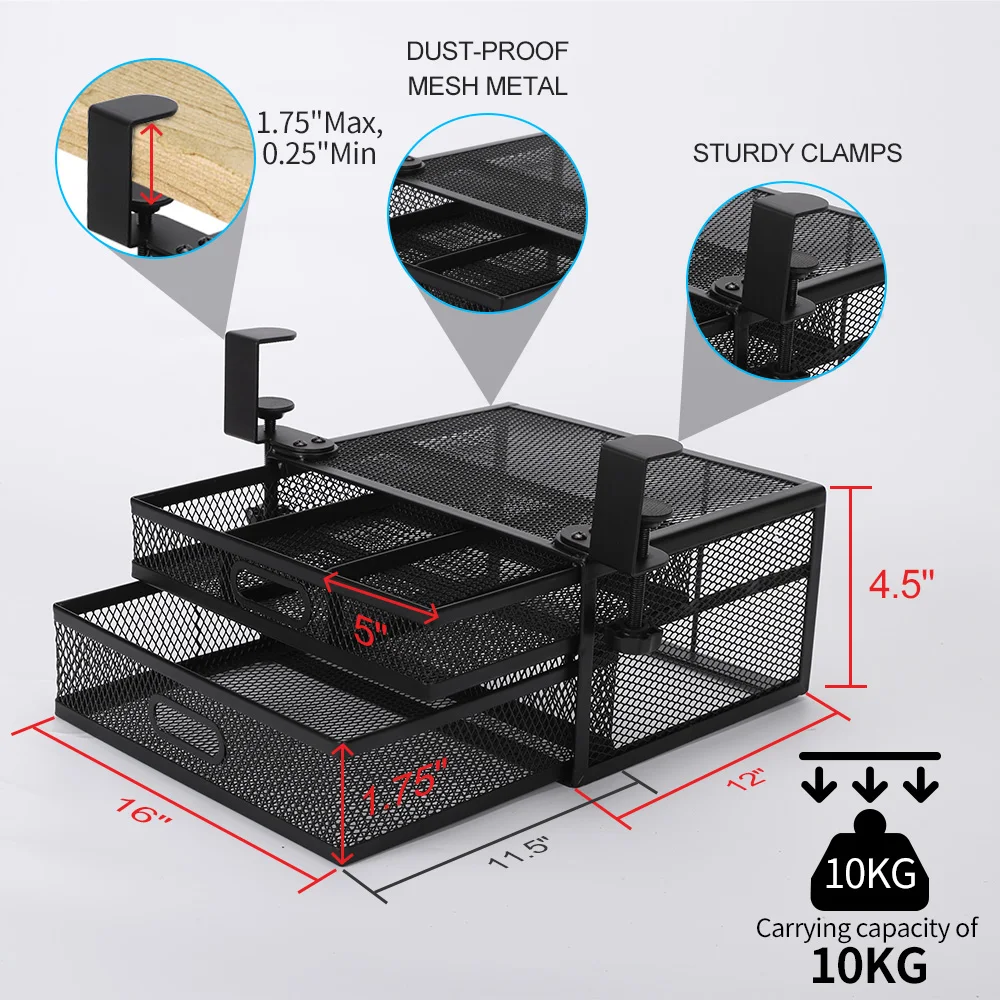 DUST-PROOF MESH METAL

1.75"Max, 0.25"Min

STURDY CLAMPS

4.5"

5"

1.75"

16"

11.5"

12"

10KG

Carrying capacity of
10KG