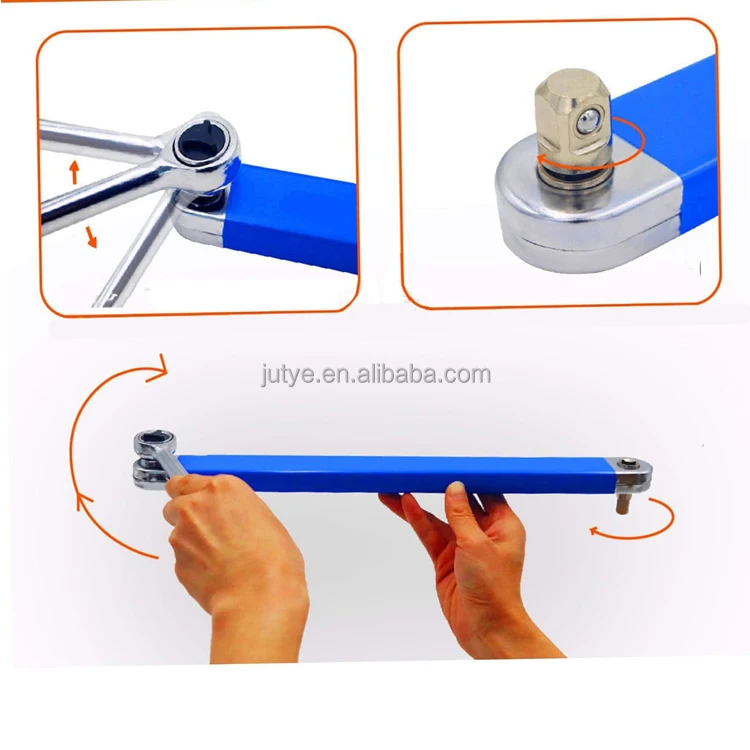 jutye.en.alibaba.com