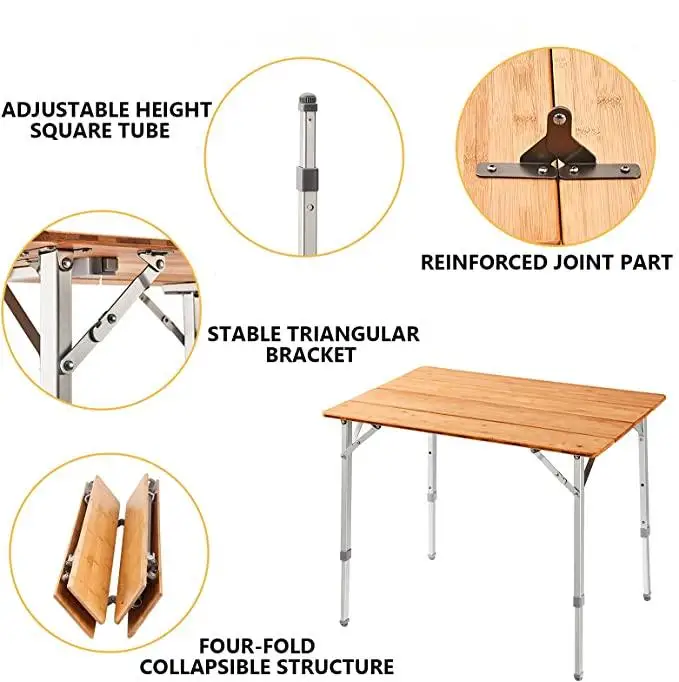 ADJUSTABLE HEIGHT SQUARE TUBE

REINFORCED JOINT PART

STABLE TRIANGULAR BRACKET

FOUR-FOLD COLLAPSIBLE STRUCTURE