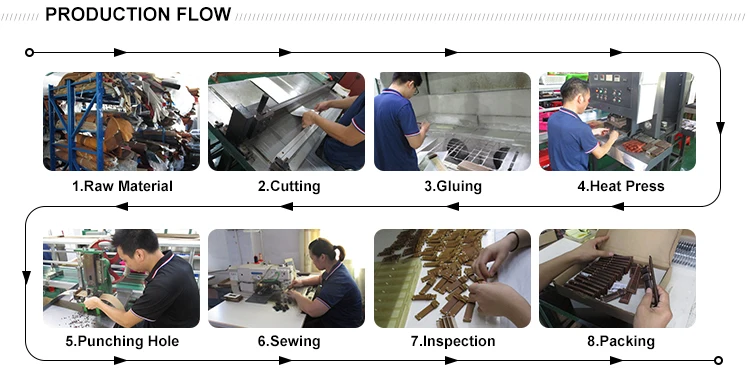 PRODUCTION FLOW

1.Raw Material

2.Cutting

3.Gluing

4.Heat Press

5.Punching Hole

6.Sewing

7.Inspection

8.Packing