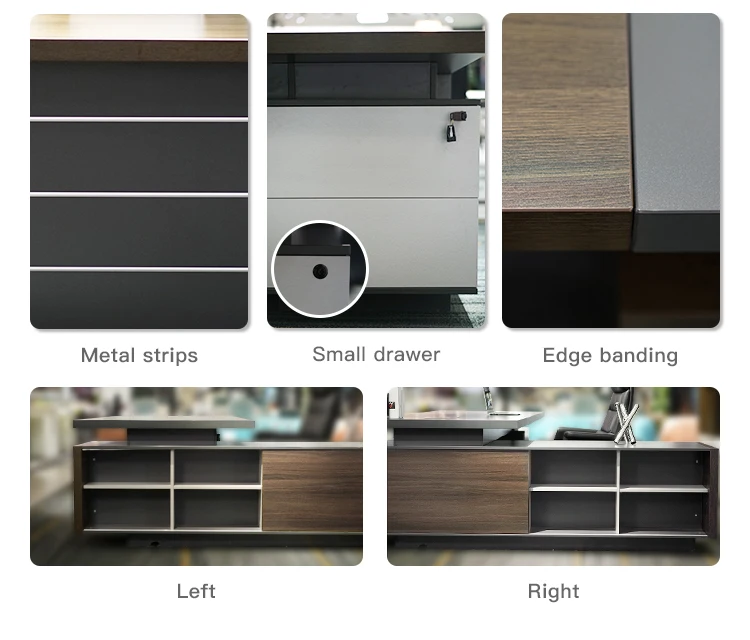 Metal strips

Small drawer

Edge banding

Left

Right