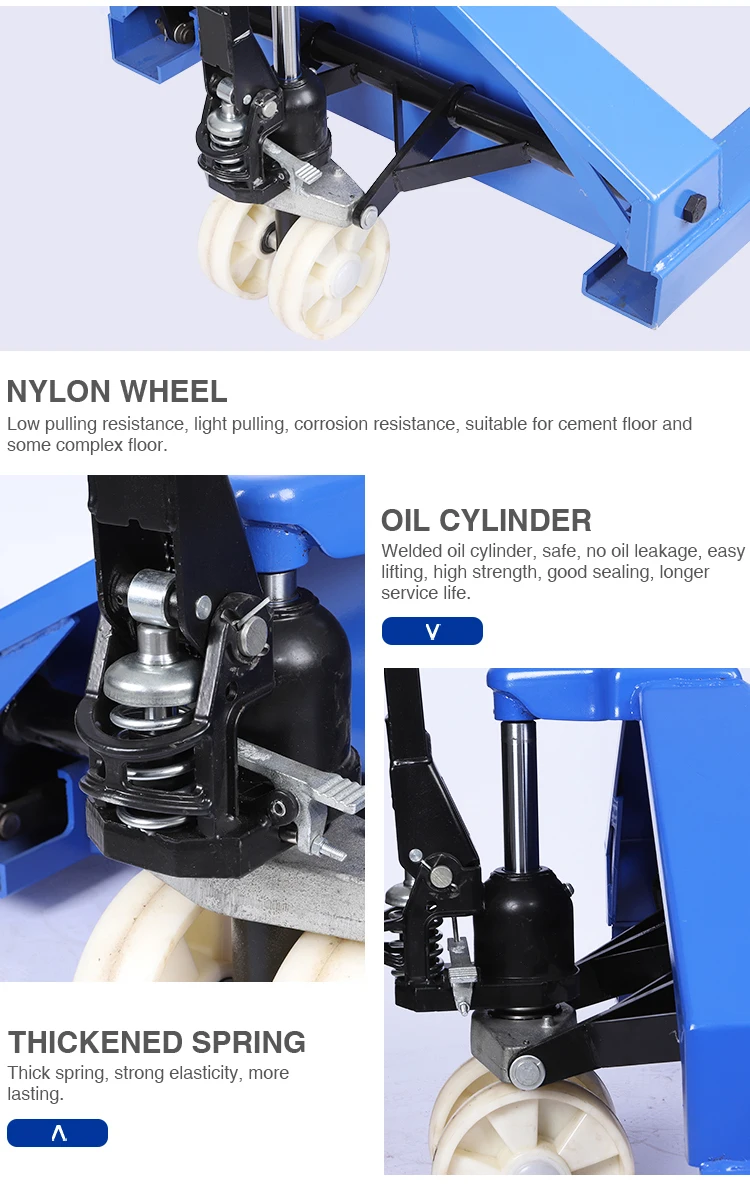 NYLON WHEEL
Low pulling resistance, light pulling, corrosion resistance, suitable for cement floor and some complex floor.

OIL CYLINDER
Welded oil cylinder, safe, no oil leakage, easy lifting, high strength, good sealing, longer service life.

V

THICKENED SPRING
Thick spring, strong elasticity, more lasting.

Λ