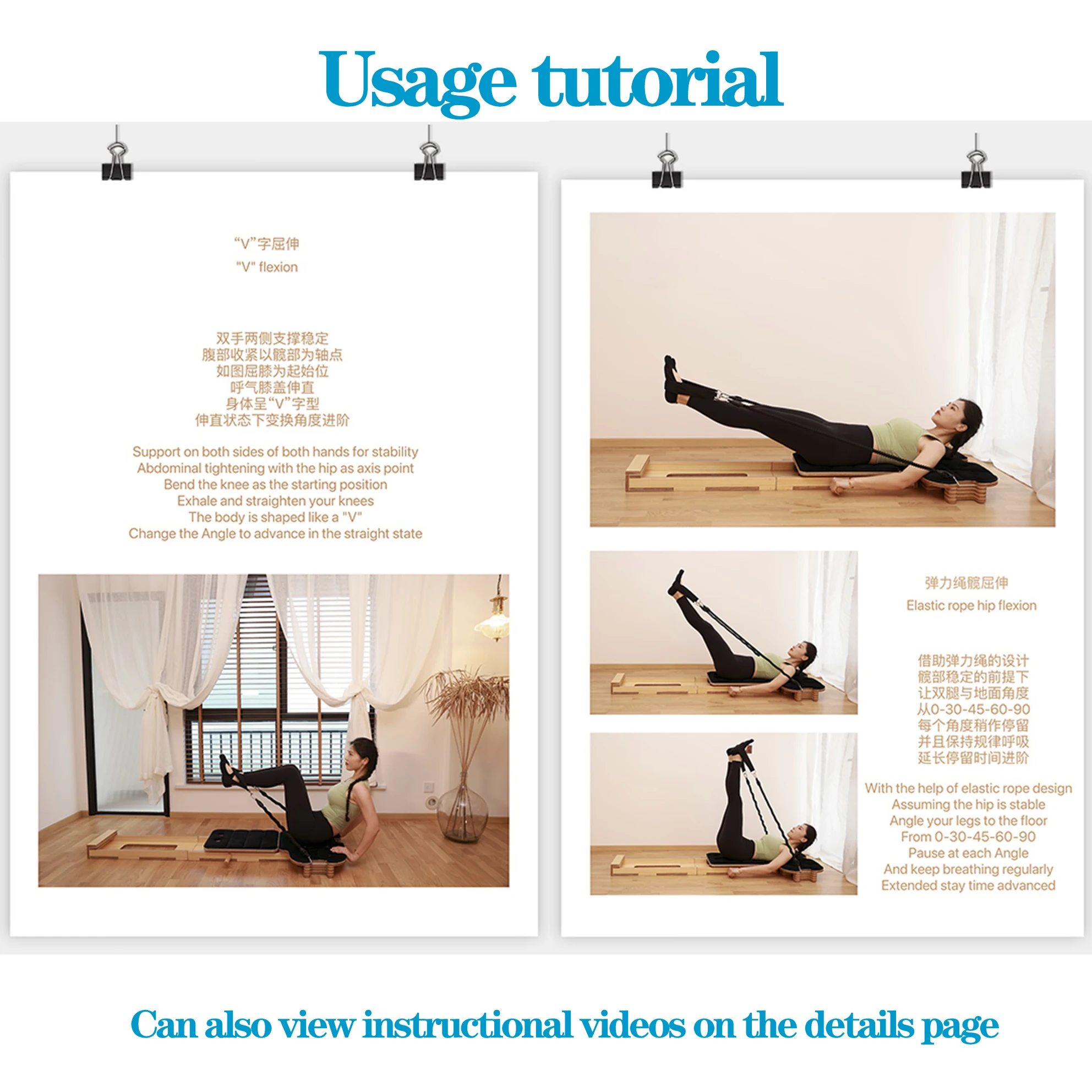 Usage tutorial

“V”字屈伸

"V" flexion

双手两侧支撑稳定
腹部收紧以髋部为轴点
如图屈膝为起始位
呼气膝盖伸直
身体呈“V”字型
伸直状态下变换角度进阶

Support on both sides of both hands for stability
Abdominal tightening with the hip as axis point
Bend the knee as the starting position
Exhale and straighten your knees
The body is shaped like a "V"
Change the Angle to advance in the straight state

弹力绳髋屈伸

Elastic rope hip flexion

借助弹力绳的设计
髋部稳定的前提下
让双腿与地面角度
从0-30-45-60-90
每个角度稍作停留
并且保持规律呼吸
延长停留时间进阶

With the help of elastic rope design
Assuming the hip is stable
Angle your legs to the floor
From 0-30-45-60-90
Pause at each Angle
And keep breathing regularly
Extended stay time advanced

Can also view instructional videos on the details page