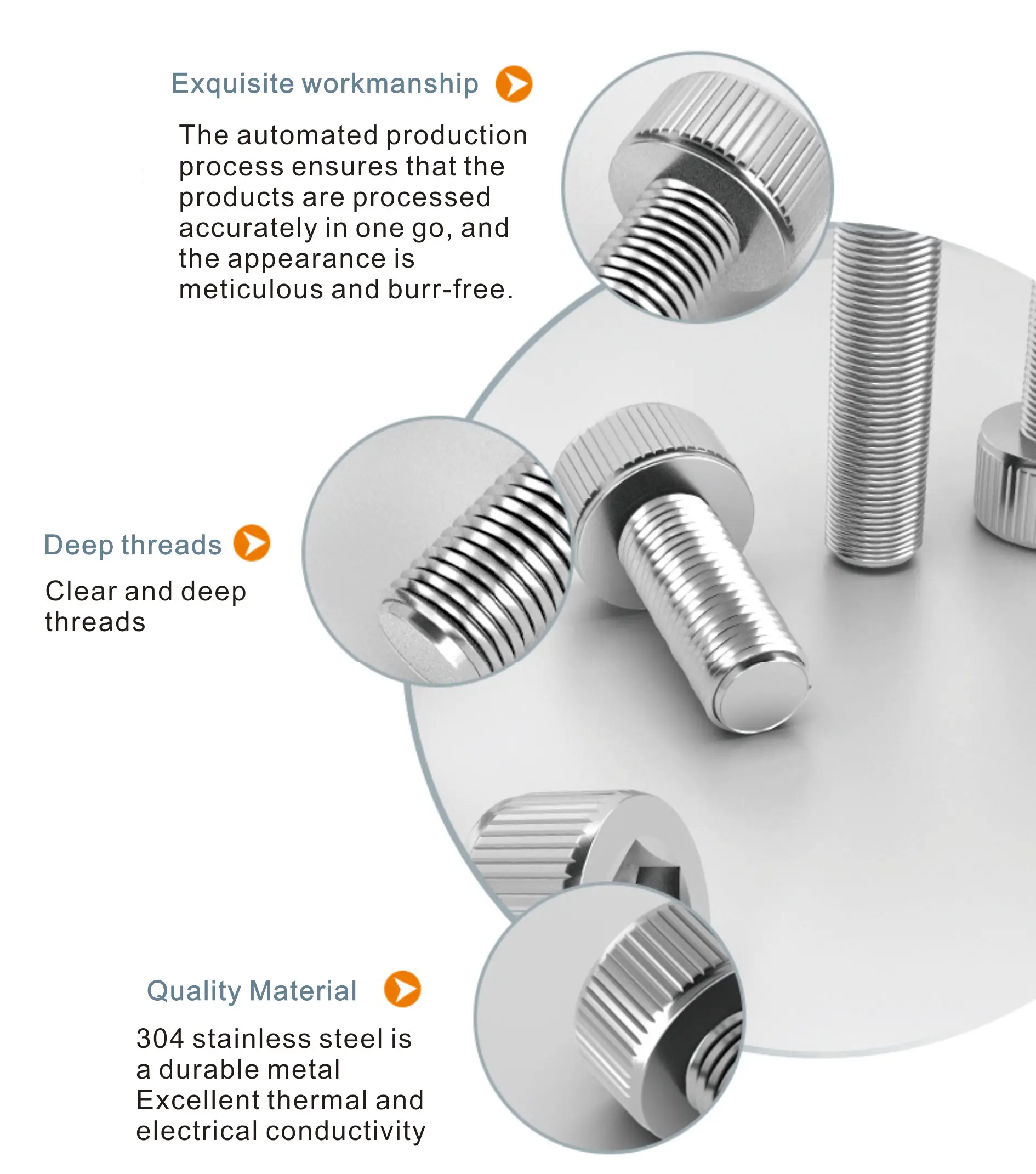 Exquisite workmanship

The automated production process ensures that the products are processed accurately in one go, and the appearance is meticulous and burr-free.

Deep threads

Clear and deep threads

Quality Material

304 stainless steel is a durable metal
Excellent thermal and electrical conductivity