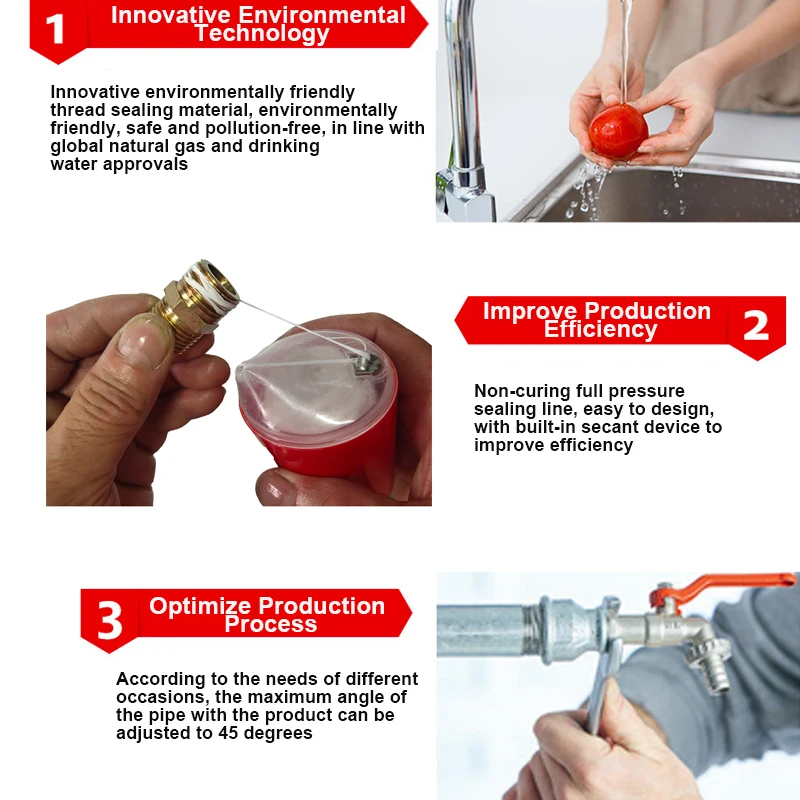 1 Innovative Environmental Technology

Innovative environmentally friendly thread sealing material, environmentally friendly, safe and pollution-free, in line with global natural gas and drinking water approvals

Improve Production Efficiency 2

Non-curing full pressure sealing line, easy to design, with built-in secant device to improve efficiency

3 Optimize Production Process

According to the needs of different occasions, the maximum angle of the pipe with the product can be adjusted to 45 degrees