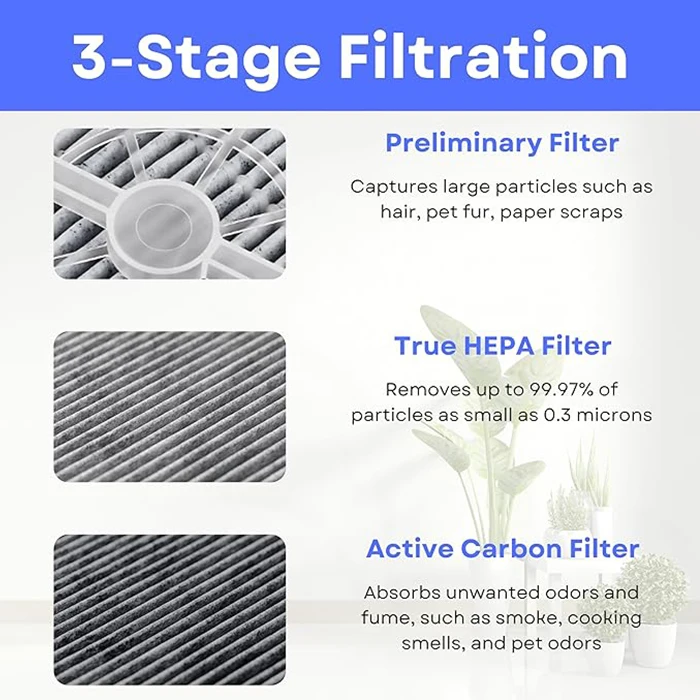 3-Stage Filtration

Preliminary Filter

Captures large particles such as hair, pet fur, paper scraps

True HEPA Filter

Removes up to 99.97% of particles as small as 0.3 microns

Active Carbon Filter

Absorbs unwanted odors and fume, such as smoke, cooking smells, and pet odors