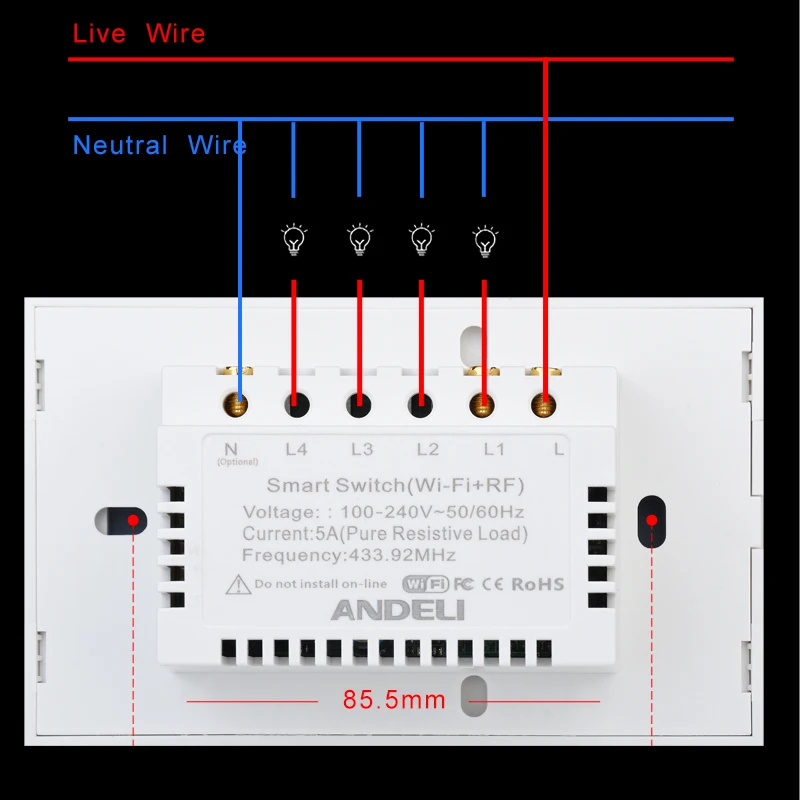 Live Wire

Neutral Wire

N (Optional) L4 L3 L2 L1 L

Smart Switch(Wi-Fi+RF)
Voltage: : 100-240V~50/60Hz
Current:5A(Pure Resistive Load)
Frequency:433.92MHz
Do not install on-line WiFi FC CE RoHS
ANDELI

85.5mm