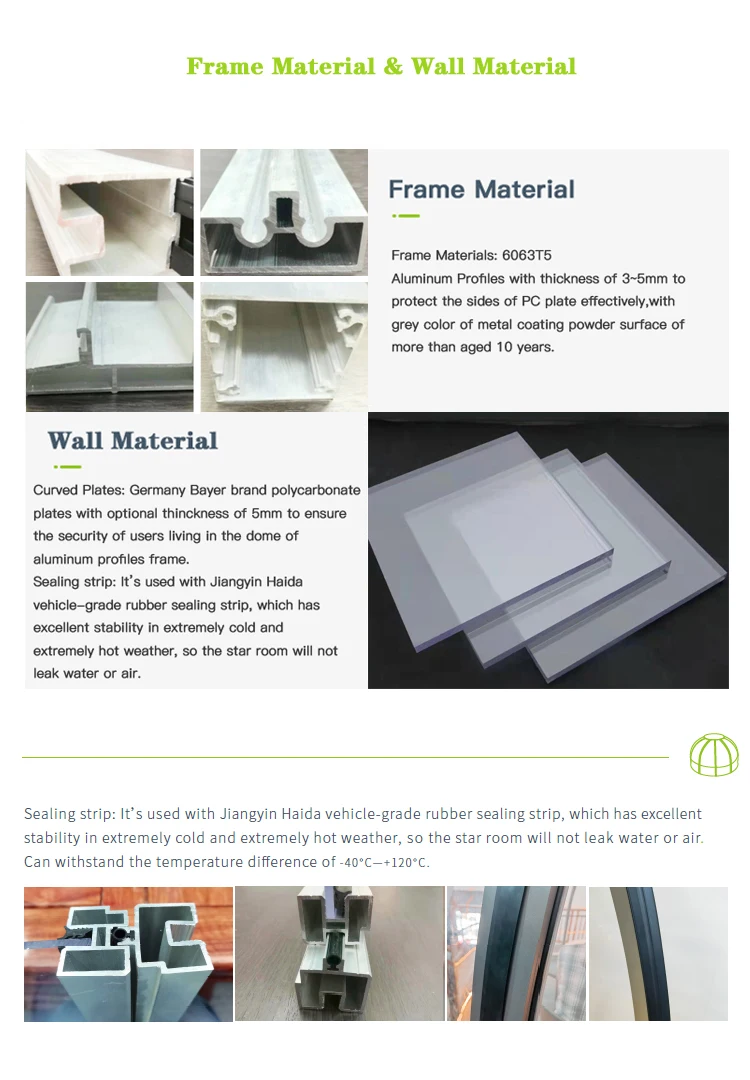 Frame Material & Wall Material

Frame Material

Frame Materials: 6063T5
Aluminum Profiles with thickness of 3~5mm to protect the sides of PC plate effectively,with grey color of metal coating powder surface of more than aged 10 years.

Wall Material

Curved Plates: Germany Bayer brand polycarbonate plates with optional thinckness of 5mm to ensure the security of users living in the dome of aluminum profiles frame.
Sealing strip: It's used with Jiangyin Haida vehicle-grade rubber sealing strip, which has excellent stability in extremely cold and extremely hot weather, so the star room will not leak water or air.

Sealing strip: It's used with Jiangyin Haida vehicle-grade rubber sealing strip, which has excellent stability in extremely cold and extremely hot weather, so the star room will not leak water or air. Can withstand the temperature difference of -40°C—+120°C.