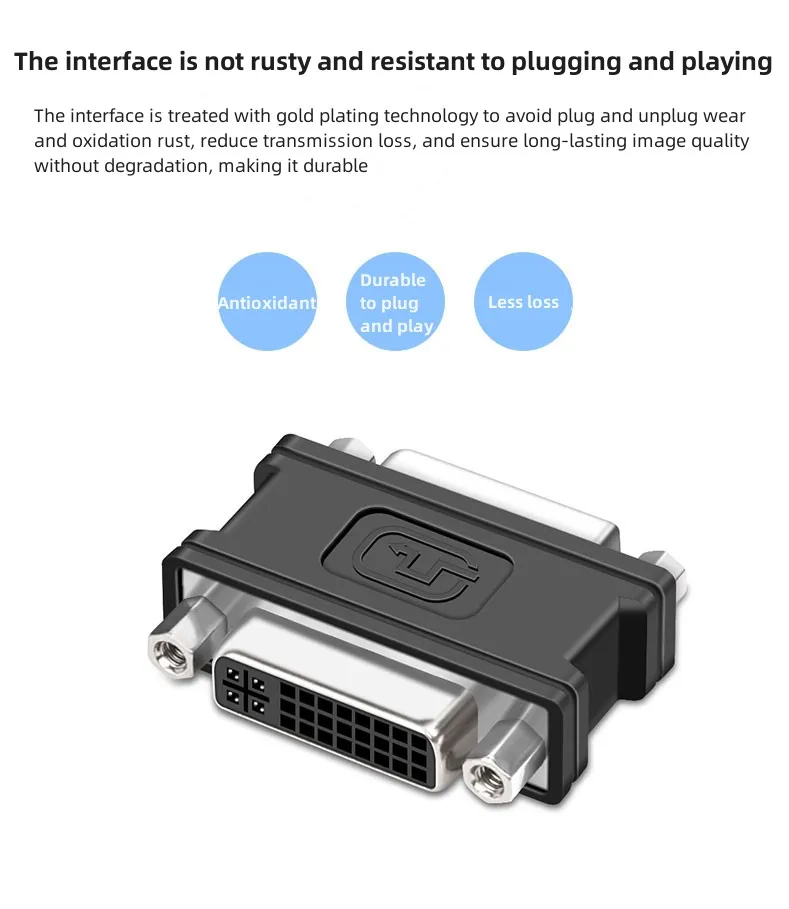 The interface is not rusty and resistant to plugging and playing

The interface is treated with gold plating technology to avoid plug and unplug wear and oxidation rust, reduce transmission loss, and ensure long-lasting image quality without degradation, making it durable

Antioxidant

Durable to plug and play

Less loss