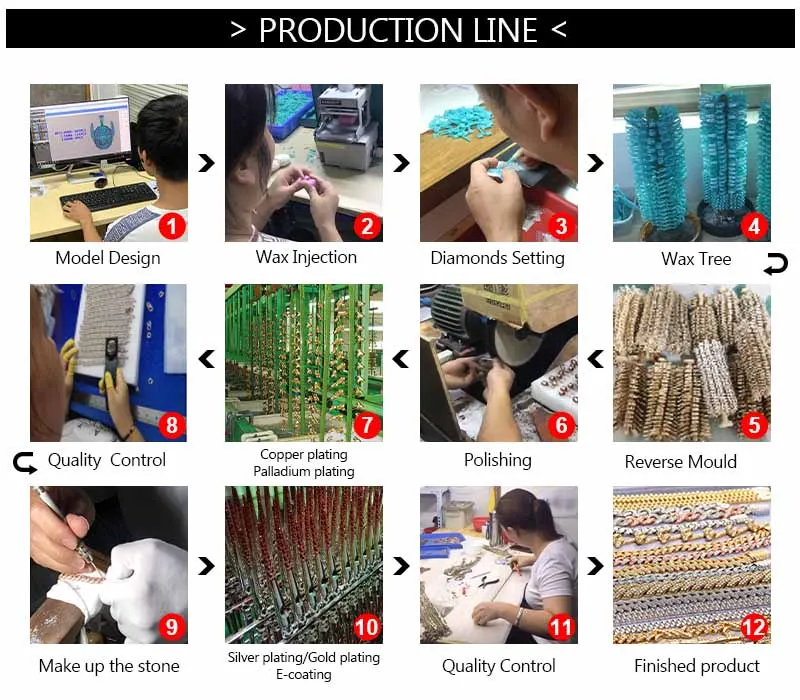 > PRODUCTION LINE <

1 Model Design
2 Wax Injection
3 Diamonds Setting
4 Wax Tree
5 Reverse Mould
6 Polishing
7 Copper plating Palladium plating
8 Quality Control
9 Make up the stone
10 Silver plating/Gold plating E-coating
11 Quality Control
12 Finished product