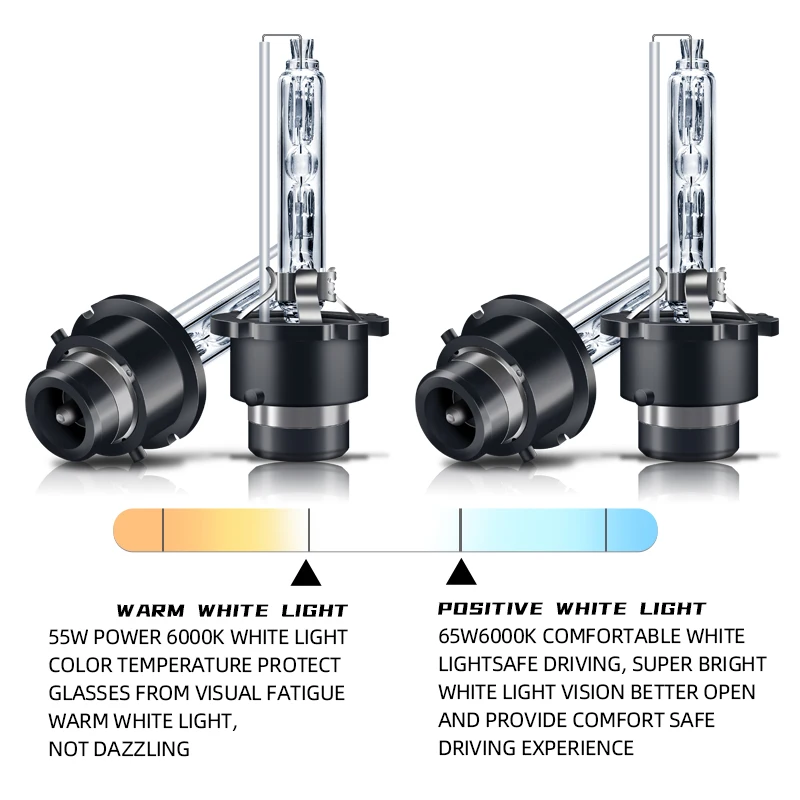 WARM WHITE LIGHT
55W POWER 6000K WHITE LIGHT COLOR TEMPERATURE PROTECT GLASSES FROM VISUAL FATIGUE WARM WHITE LIGHT, NOT DAZZLING

POSITIVE WHITE LIGHT
65W6000K COMFORTABLE WHITE LIGHTSAFE DRIVING, SUPER BRIGHT WHITE LIGHT VISION BETTER OPEN AND PROVIDE COMFORT SAFE DRIVING EXPERIENCE