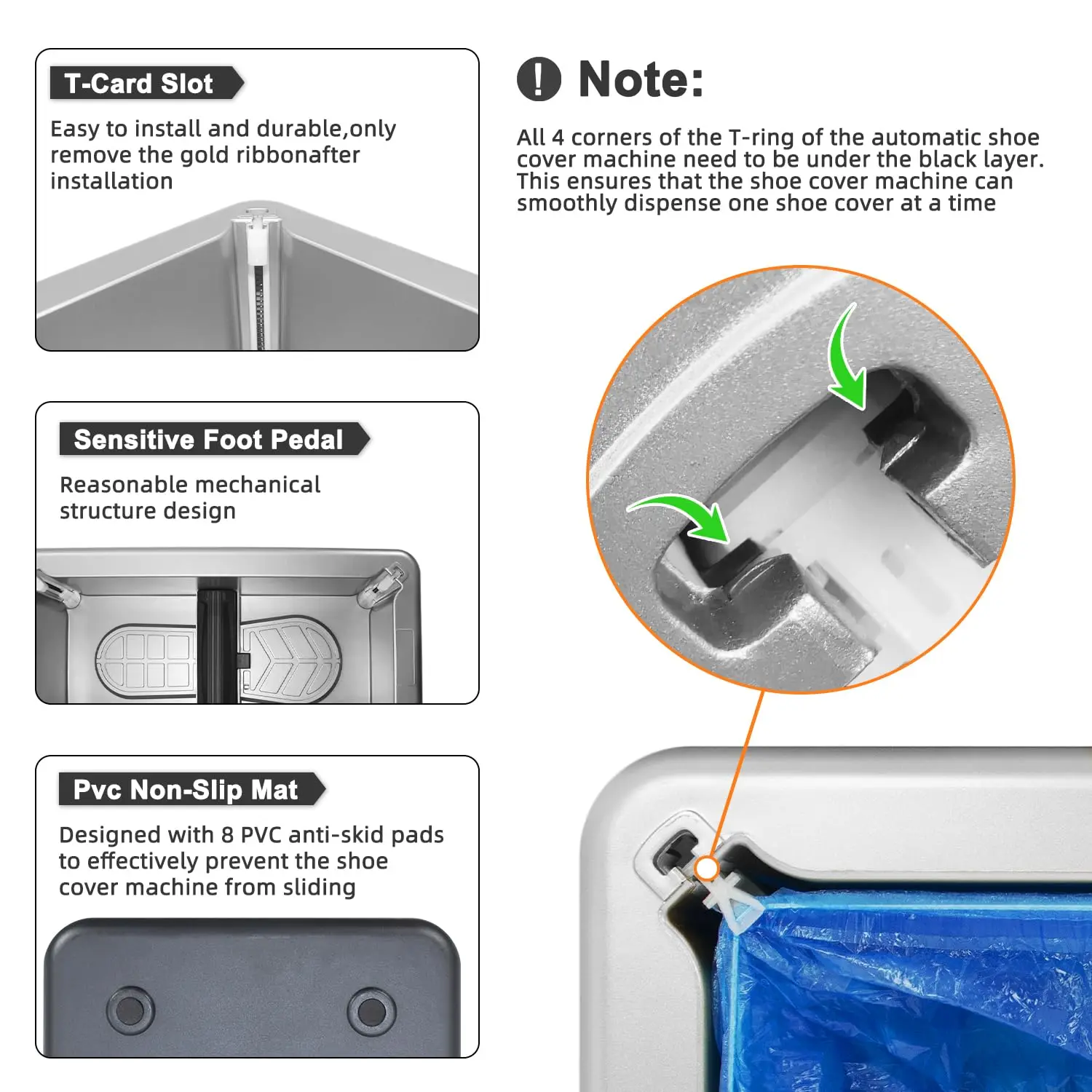 T-Card Slot

Easy to install and durable,only remove the gold ribbonafter installation

Sensitive Foot Pedal

Reasonable mechanical structure design

Pvc Non-Slip Mat

Designed with 8 PVC anti-skid pads to effectively prevent the shoe cover machine from sliding

! Note:

All 4 corners of the T-ring of the automatic shoe cover machine need to be under the black layer. This ensures that the shoe cover machine can smoothly dispense one shoe cover at a time