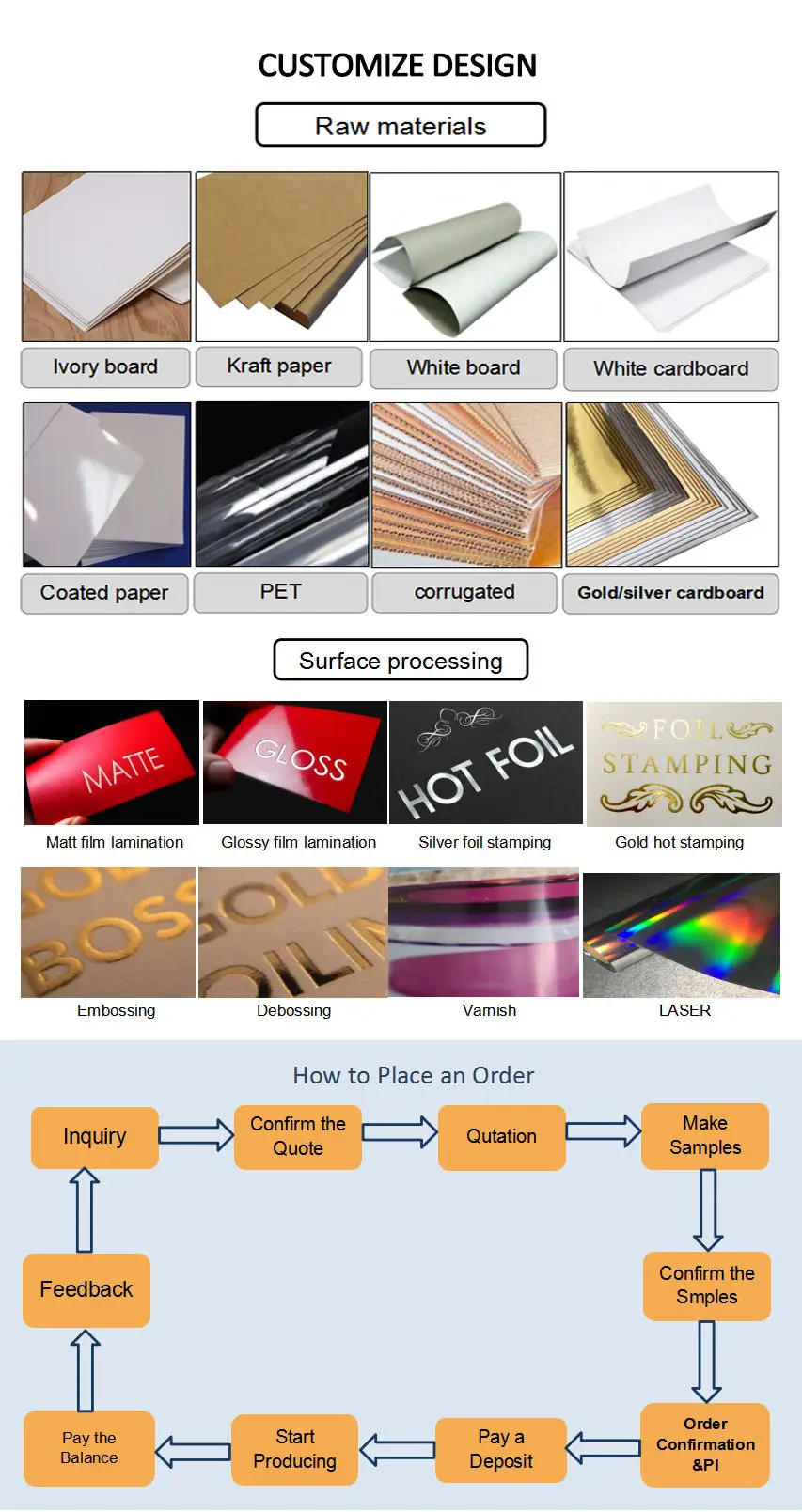 CUSTOMIZE DESIGN

Raw materials

Ivory board
Kraft paper
White board
White cardboard

Coated paper
PET
corrugated
Gold/silver cardboard

Surface processing

MATTE
GLOSS
HOT FOIL
FOIL STAMPING

Matt film lamination
Glossy film lamination
Silver foil stamping
Gold hot stamping

Embossing
Debossing
Varnish
LASER

How to Place an Order

Inquiry
Confirm the Quote
Qutation
Make Samples
Confirm the Smples
Order Confirmation &PI
Pay a Deposit
Start Producing
Pay the Balance
Feedback