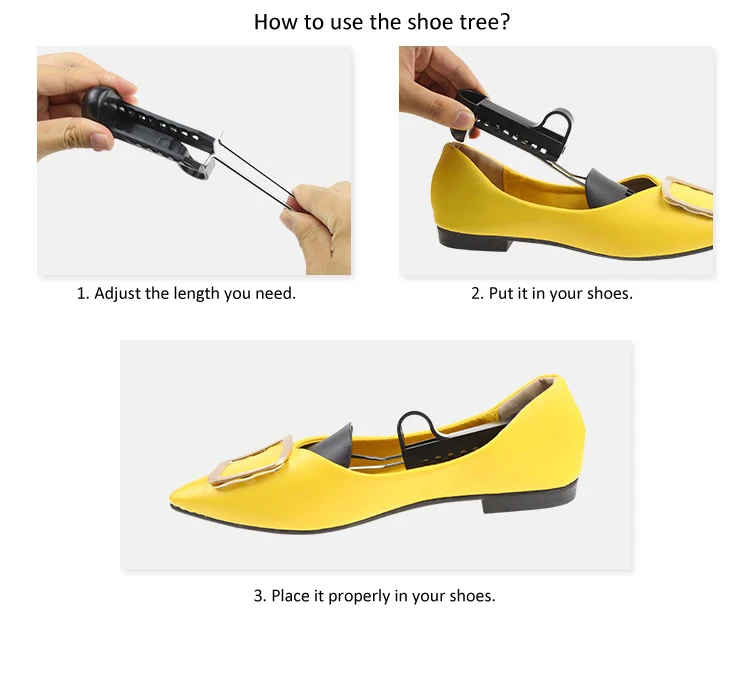 How to use the shoe tree?

1. Adjust the length you need.

2. Put it in your shoes.

3. Place it properly in your shoes.