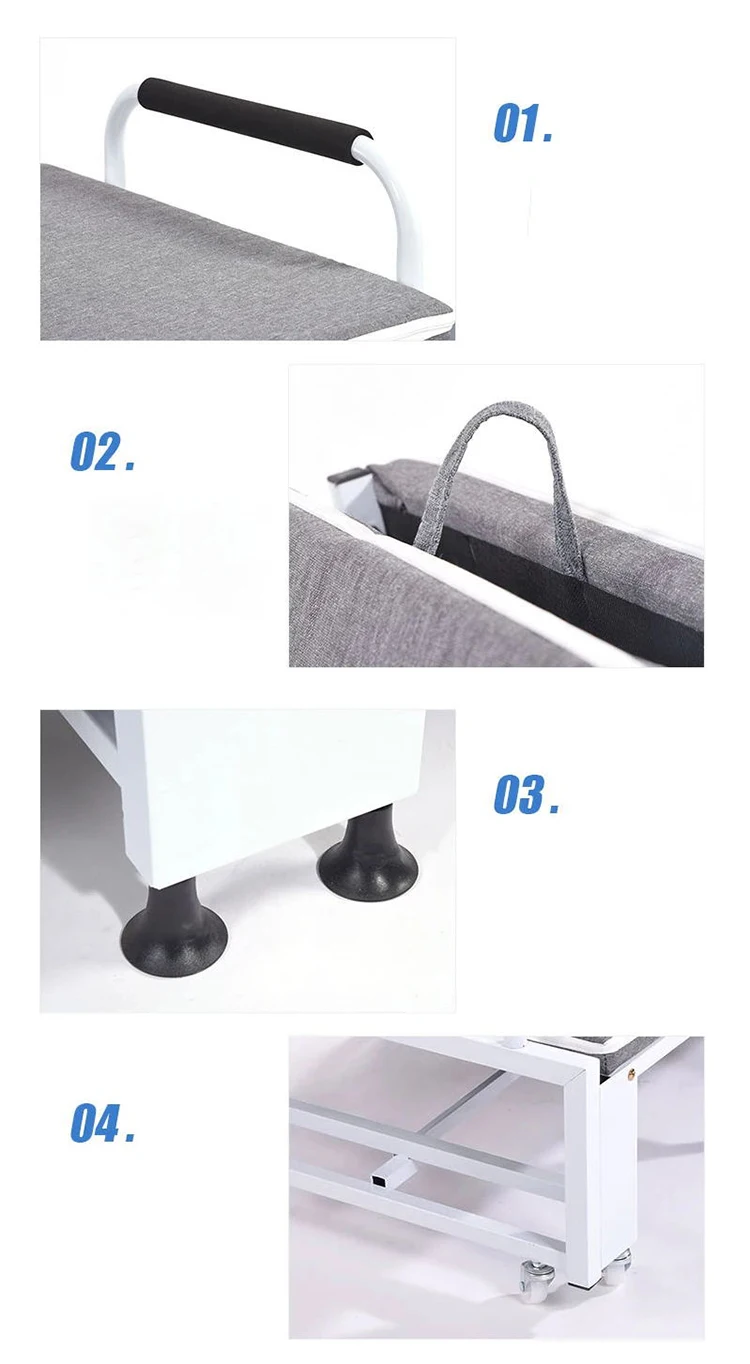 01.

02.

03.

04.