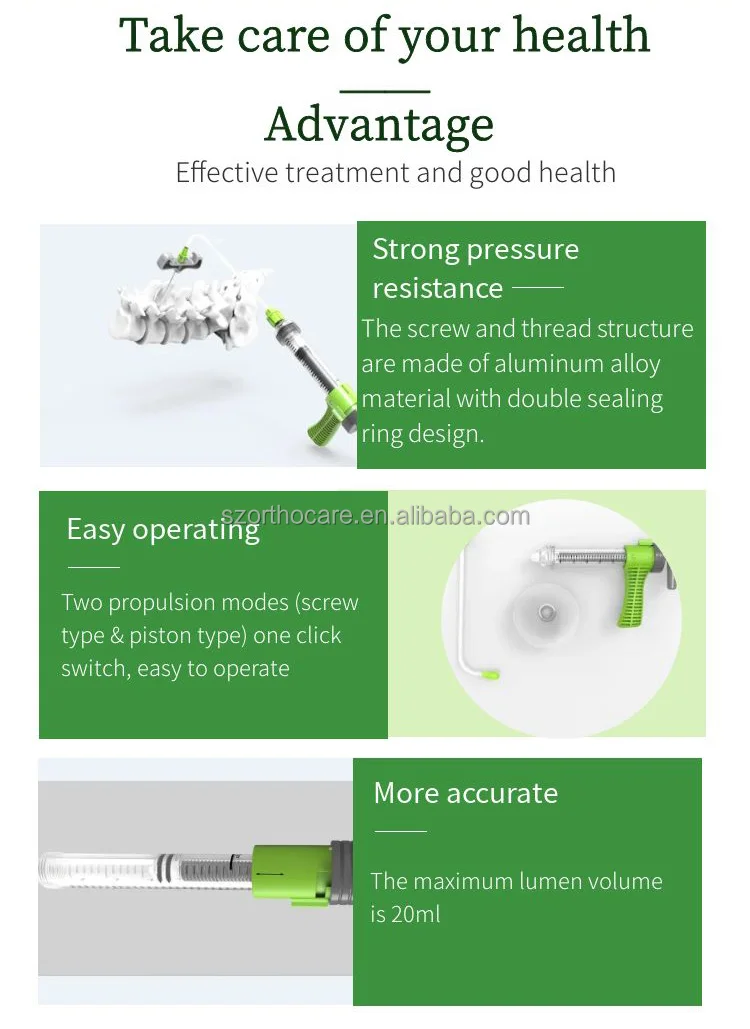 Take care of your health

Advantage

Effective treatment and good health

Strong pressure resistance

The screw and thread structure are made of aluminum alloy material with double sealing ring design.

szorthocare.en.alibaba.com

Easy operating

Two propulsion modes (screw type & piston type) one click switch, easy to operate

More accurate

The maximum lumen volume is 20ml