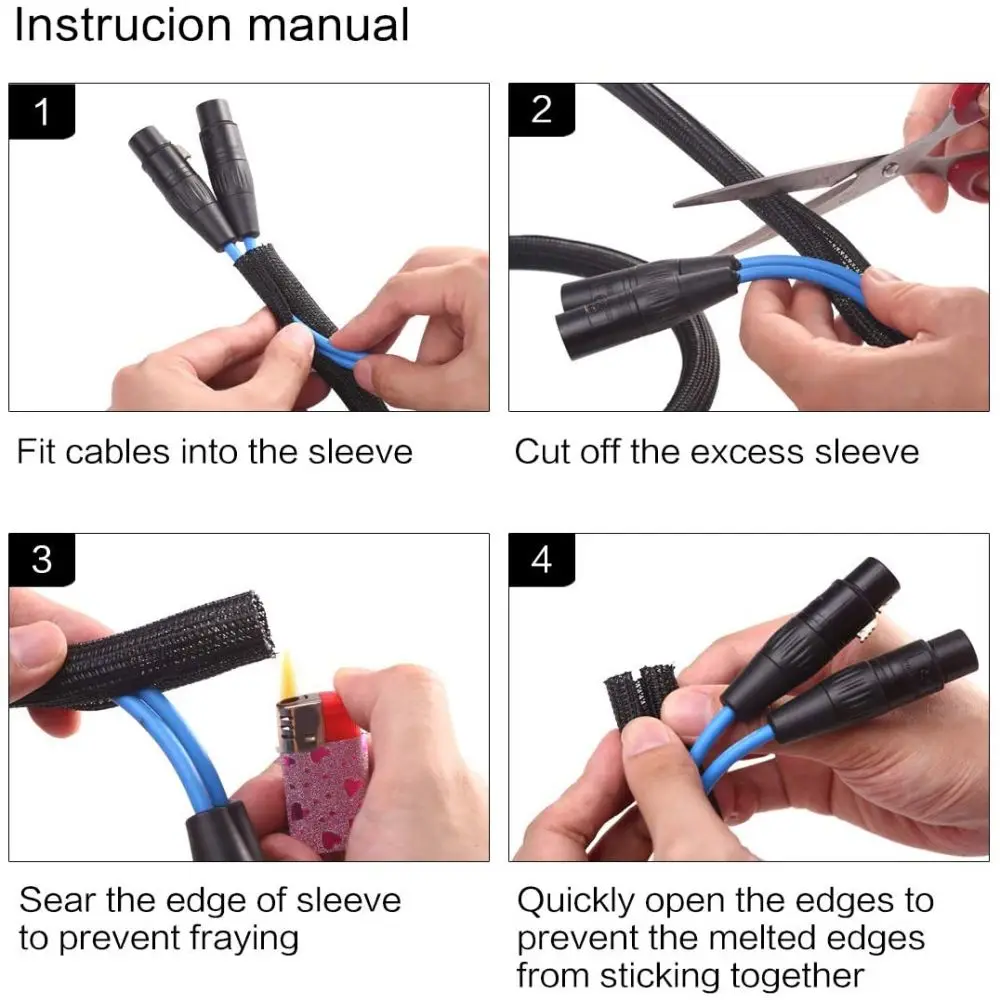 Instrucion manual

1

Fit cables into the sleeve

2

Cut off the excess sleeve

3

Sear the edge of sleeve to prevent fraying

4

Quickly open the edges to prevent the melted edges from sticking together