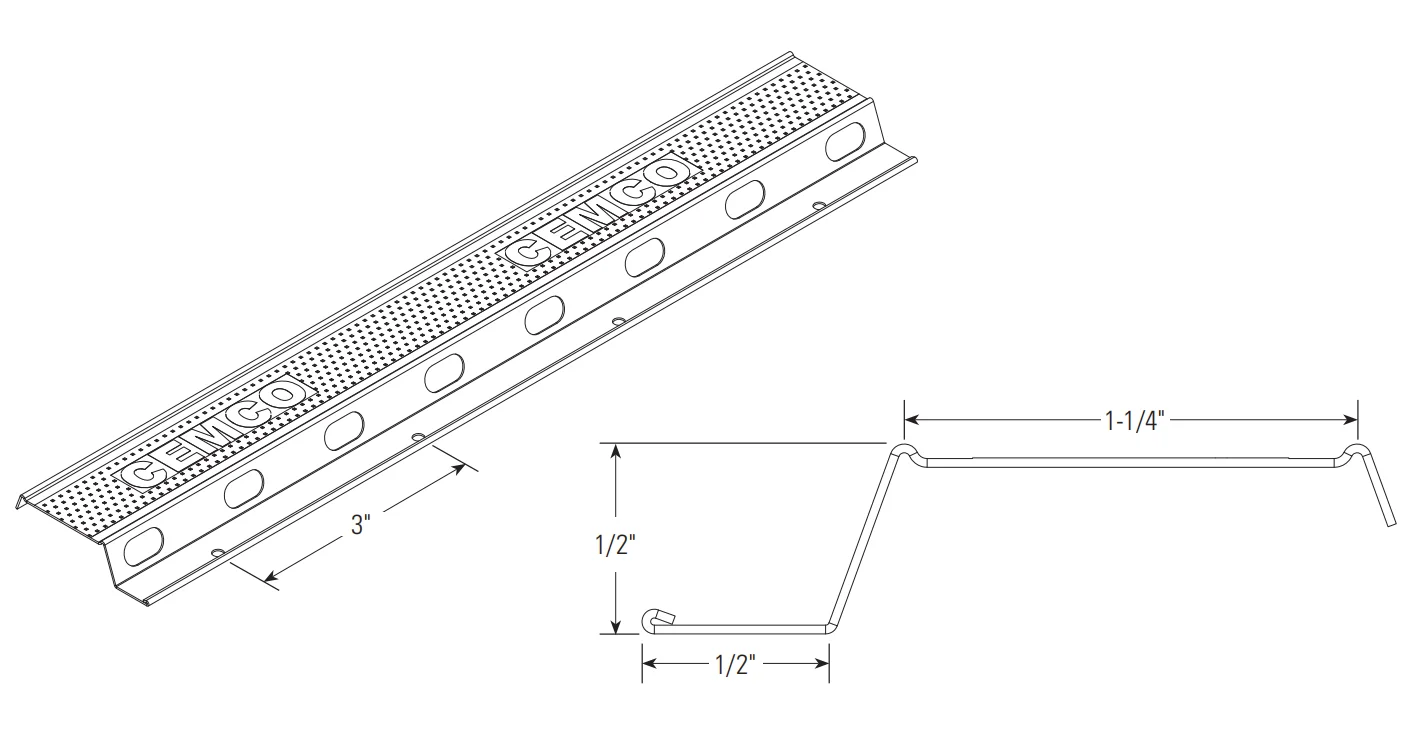 CEMCO
CEMCO
3"
1-1/4"
1/2"
1/2"