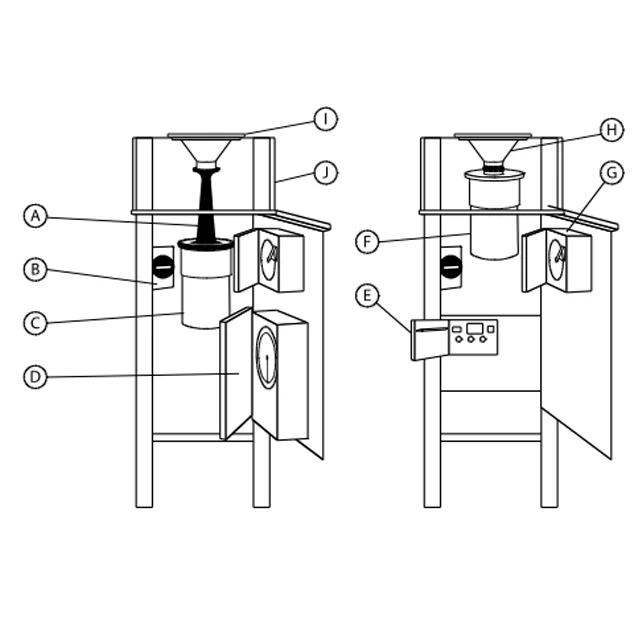 I
J
A
B
C
D
H
G
F
E