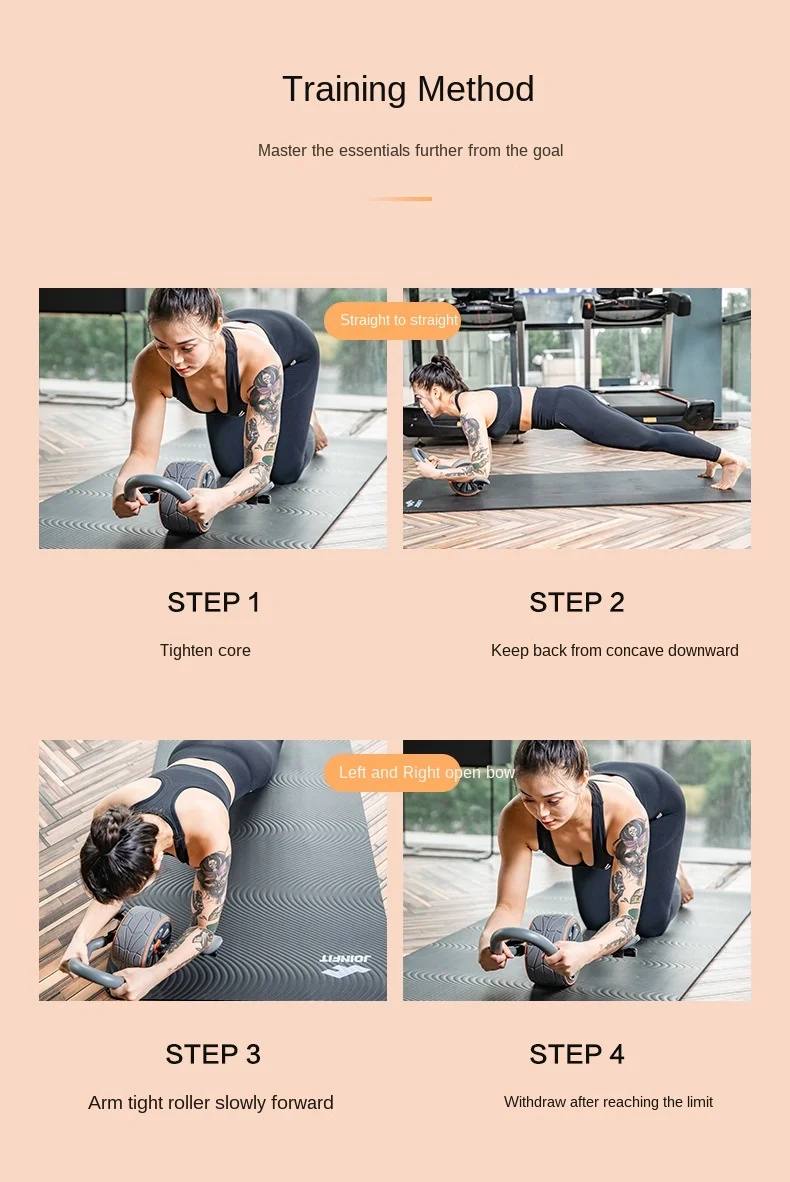 Training Method

Master the essentials further from the goal

Straight to straight

STEP 1

Tighten core

STEP 2

Keep back from concave downward

Left and Right open bow

JOINFIT

STEP 3

Arm tight roller slowly forward

STEP 4

Withdraw after reaching the limit