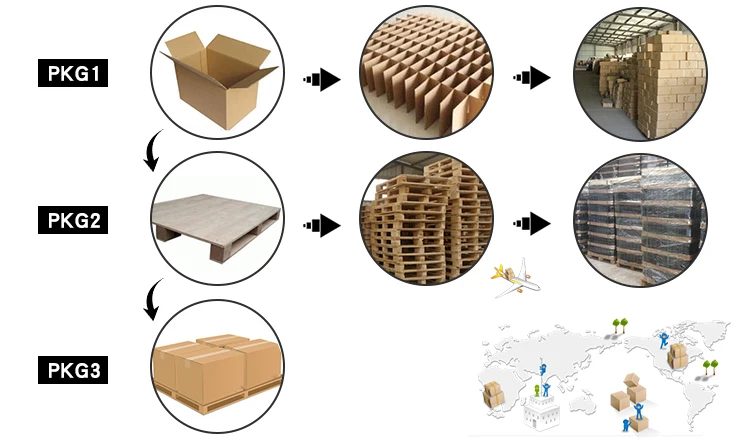 PKG1

PKG2

PKG3