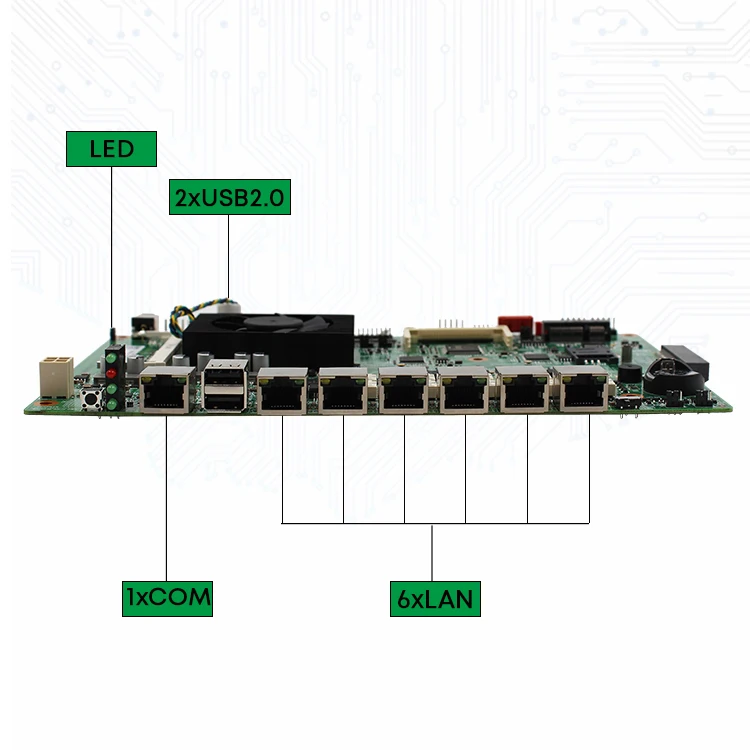 LED

2xUSB2.0

1xCOM

6xLAN