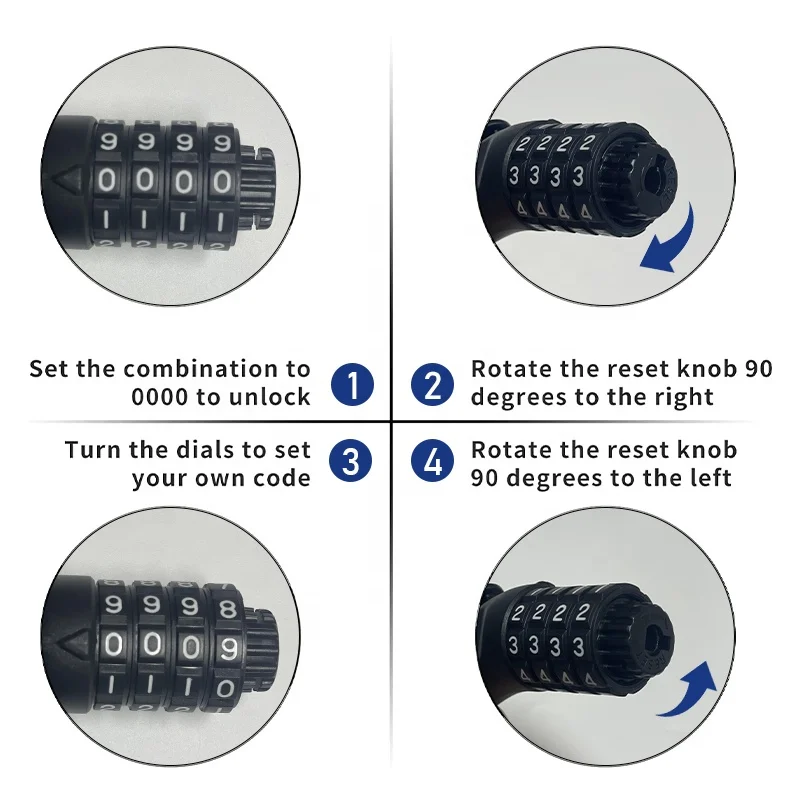 9 9 9 9
0 0 0 0
1 1 1 1

2 2 2 2
3 3 3 3
4 4 4 4

Set the combination to 0000 to unlock 1

2 Rotate the reset knob 90 degrees to the right

Turn the dials to set your own code 3

4 Rotate the reset knob 90 degrees to the left

9 9 9 8
0 0 0 9
1 1 1 0

2 2 2 2
3 3 3 3
4 4 4 4