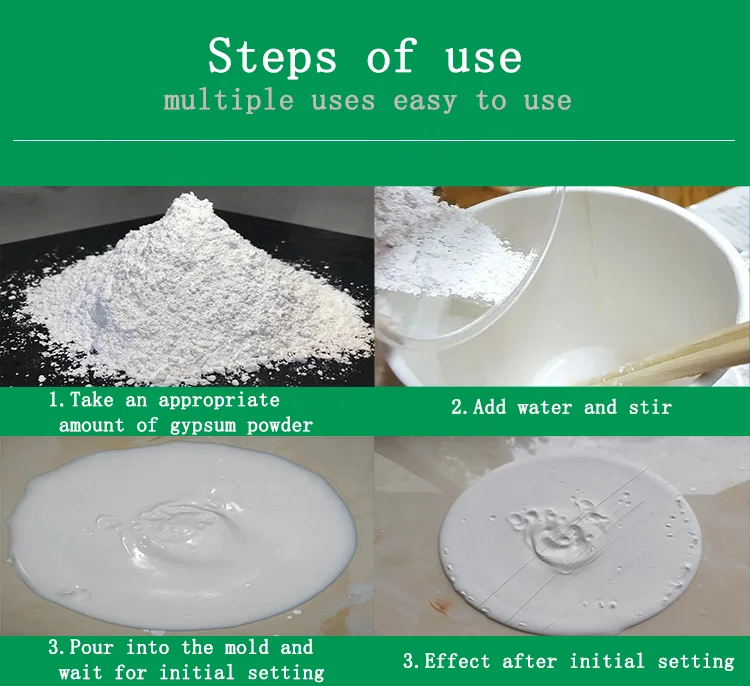 Steps of use
multiple uses easy to use

1. Take an appropriate amount of gypsum powder

2. Add water and stir

3. Pour into the mold and wait for initial setting

3. Effect after initial setting