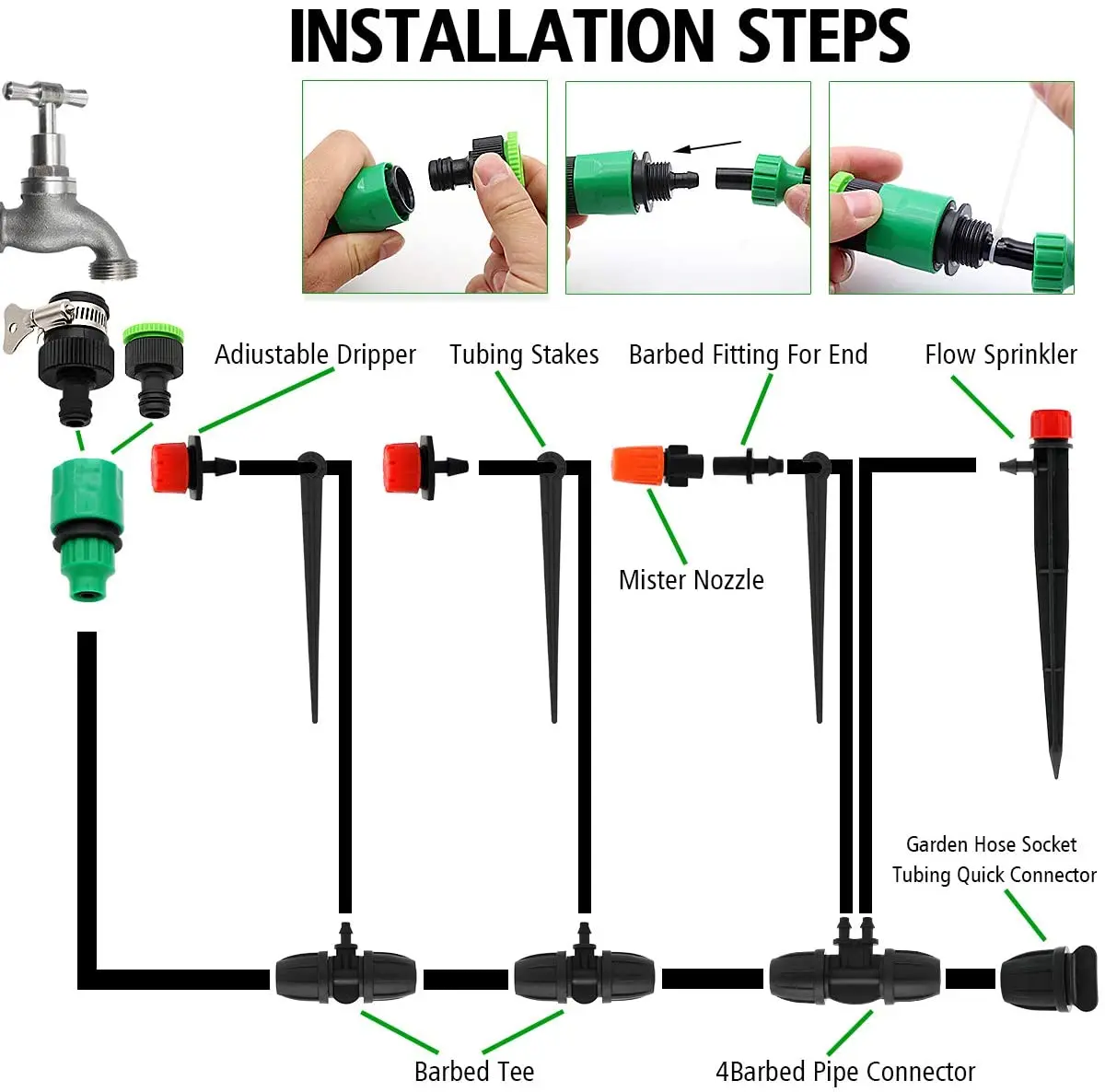 INSTALLATION STEPS

Adiustable Dripper

Tubing Stakes

Barbed Fitting For End

Flow Sprinkler

Mister Nozzle

Garden Hose Socket
Tubing Quick Connector

Barbed Tee

4Barbed Pipe Connector