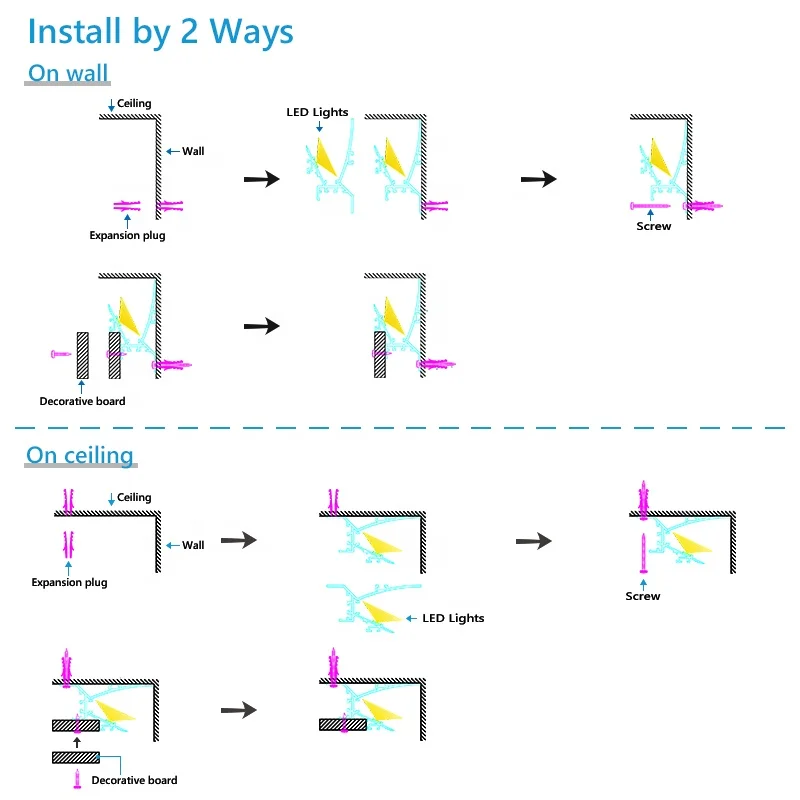 Install by 2 Ways

On wall

Ceiling

Wall

Expansion plug

LED Lights

Screw

Decorative board

On ceiling

Ceiling

Wall

Expansion plug

LED Lights

Screw

Decorative board