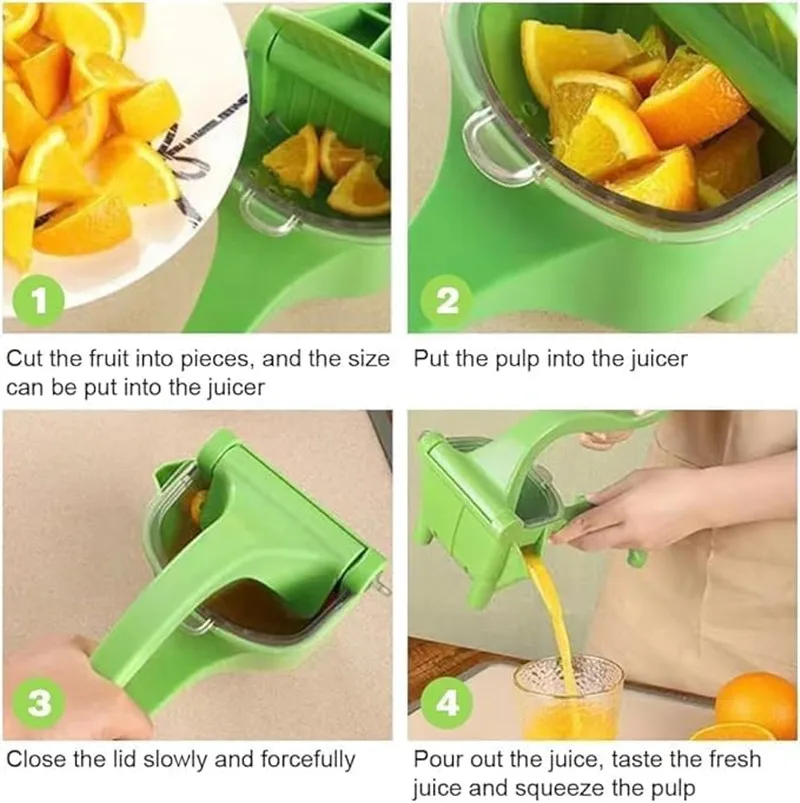 1

Cut the fruit into pieces, and the size can be put into the juicer

2

Put the pulp into the juicer

3

Close the lid slowly and forcefully

4

Pour out the juice, taste the fresh juice and squeeze the pulp