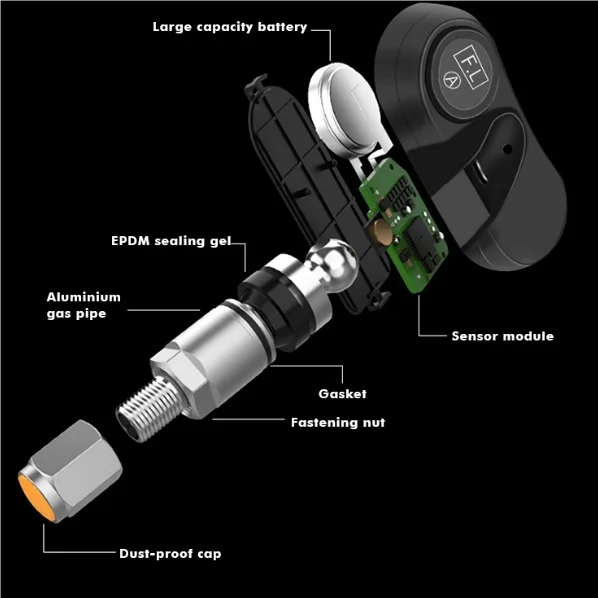 Large capacity battery

F.L

A

EPDM sealing gel

Aluminium gas pipe

Sensor module

Gasket

Fastening nut

Dust-proof cap