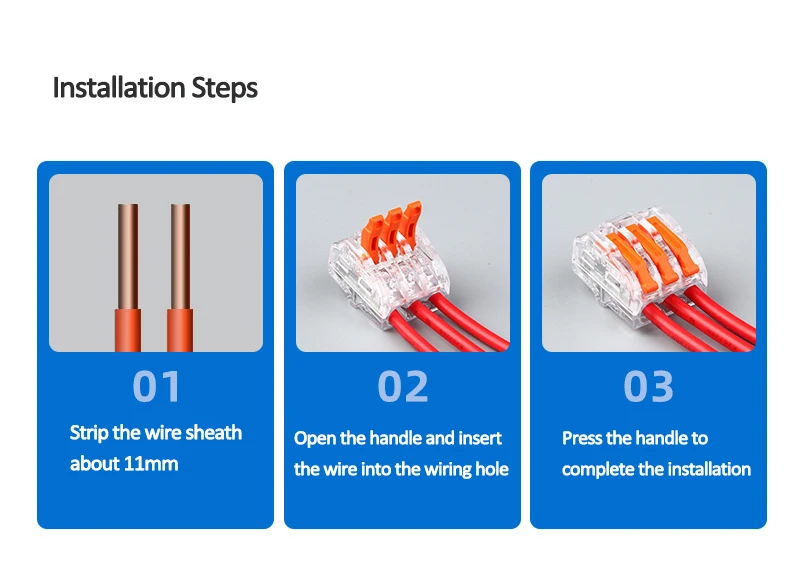 Installation Steps

01

Strip the wire sheath about 11mm

02

Open the handle and insert the wire into the wiring hole

03

Press the handle to complete the installation