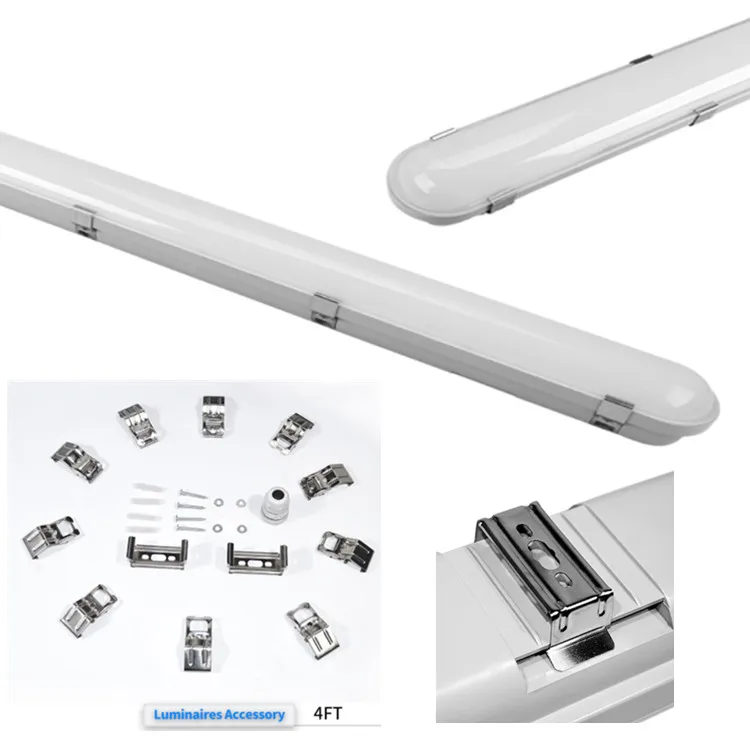 Luminaires Accessory 4FT