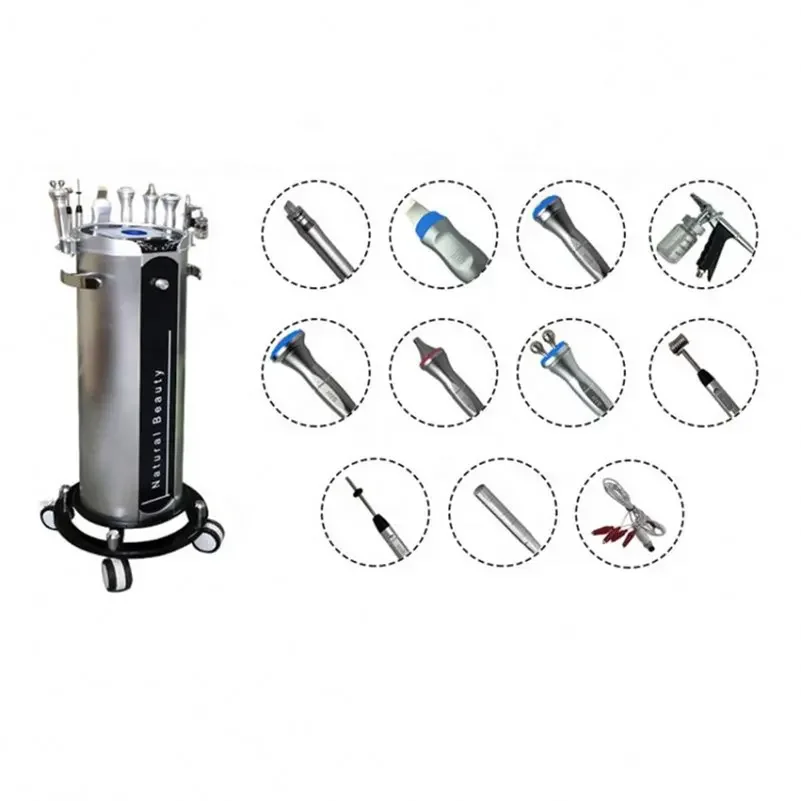 Natural Beauty