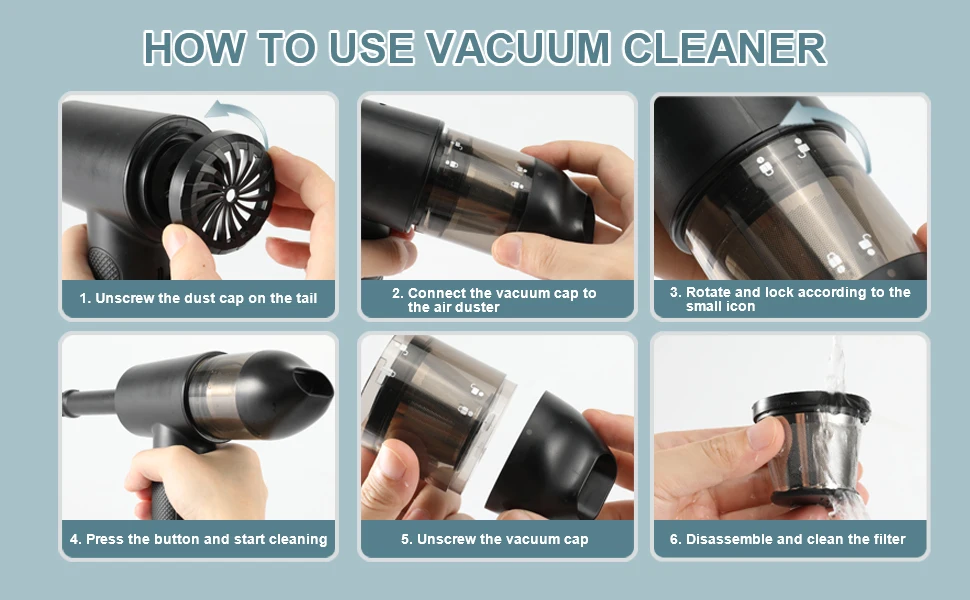 HOW TO USE VACUUM CLEANER

1. Unscrew the dust cap on the tail

2. Connect the vacuum cap to the air duster

3. Rotate and lock according to the small icon

4. Press the button and start cleaning

5. Unscrew the vacuum cap

6. Disassemble and clean the filter