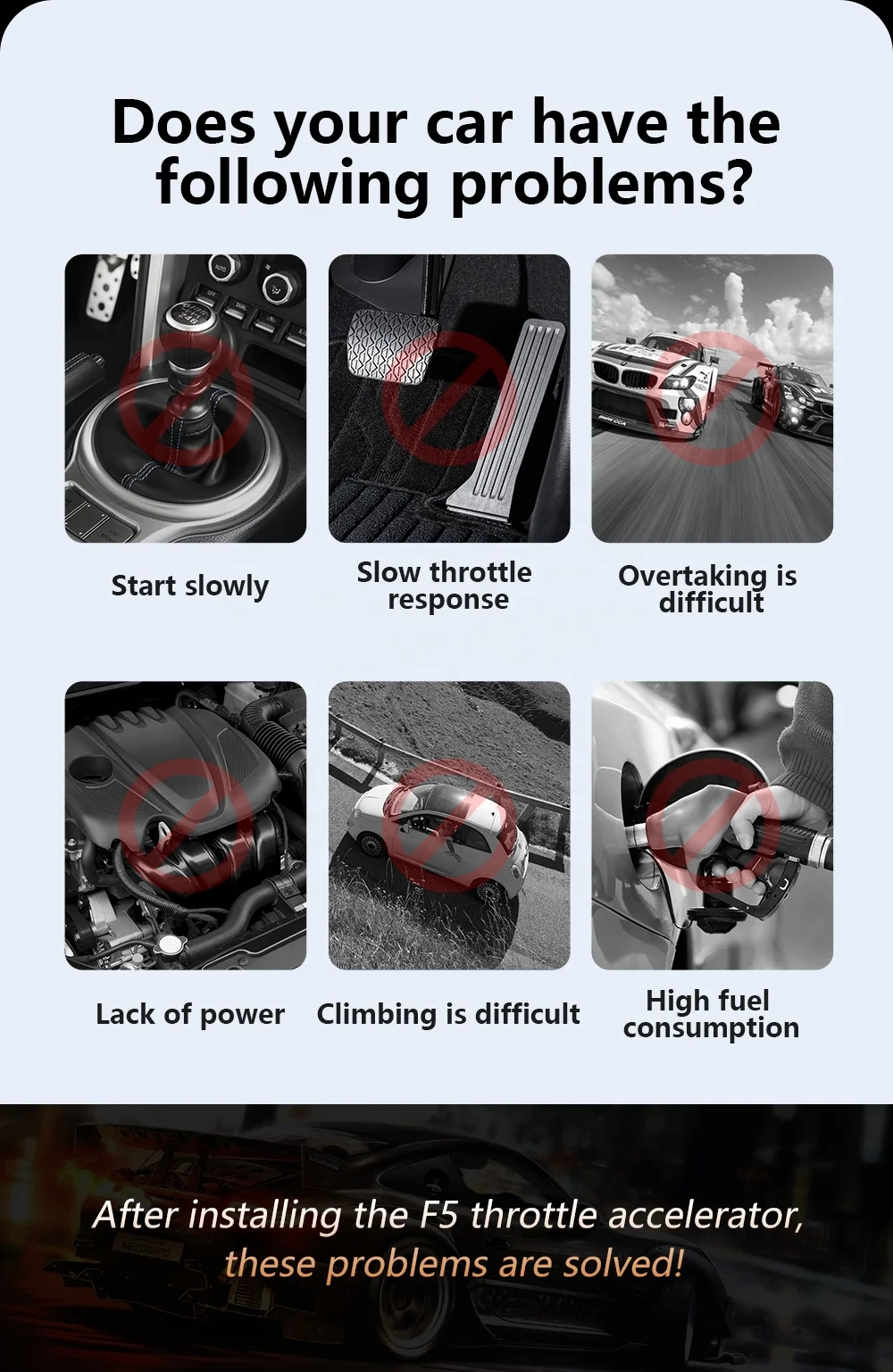 Does your car have the following problems?

Start slowly

Slow throttle response

Overtaking is difficult

Lack of power

Climbing is difficult

High fuel consumption

After installing the F5 throttle accelerator, these problems are solved!