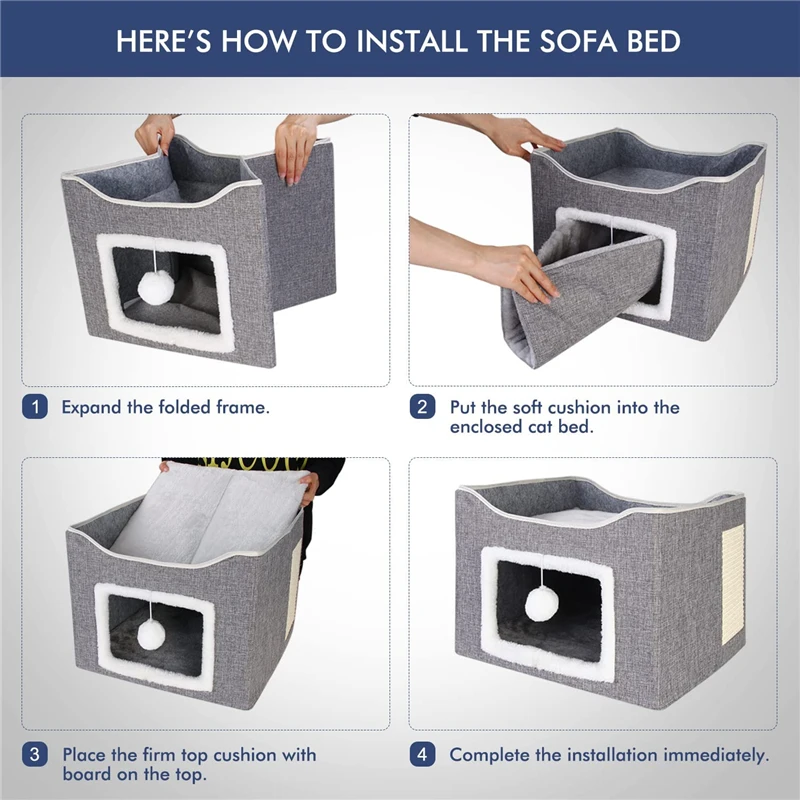 HERE'S HOW TO INSTALL THE SOFA BED

1 Expand the folded frame.

2 Put the soft cushion into the enclosed cat bed.

3 Place the firm top cushion with board on the top.

4 Complete the installation immediately.