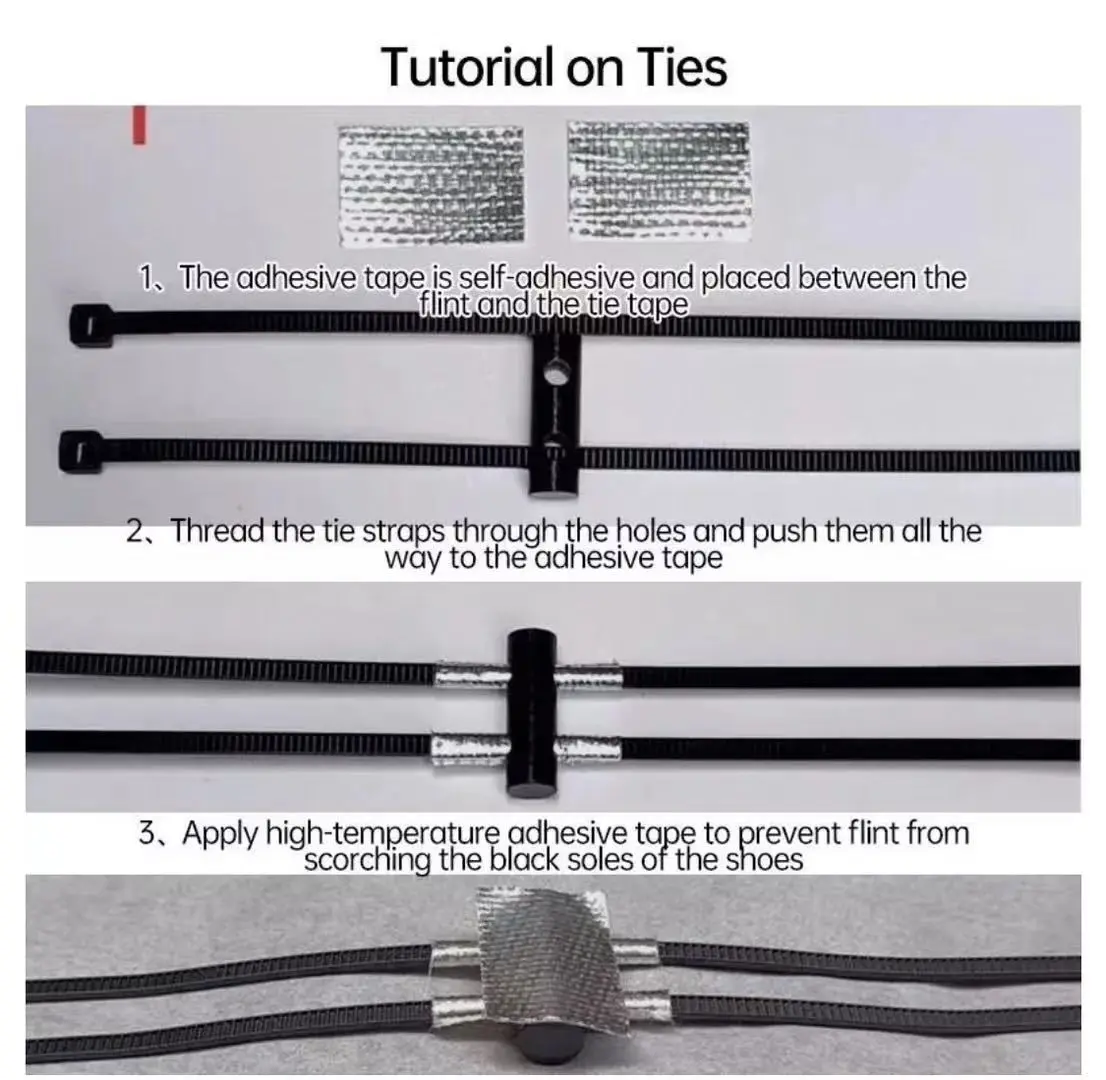 Tutorial on Ties

1、The adhesive tape is self-adhesive and placed between the flint and the tie tape

2、Thread the tie straps through the holes and push them all the way to the adhesive tape

3、Apply high-temperature adhesive tape to prevent flint from scorching the black soles of the shoes