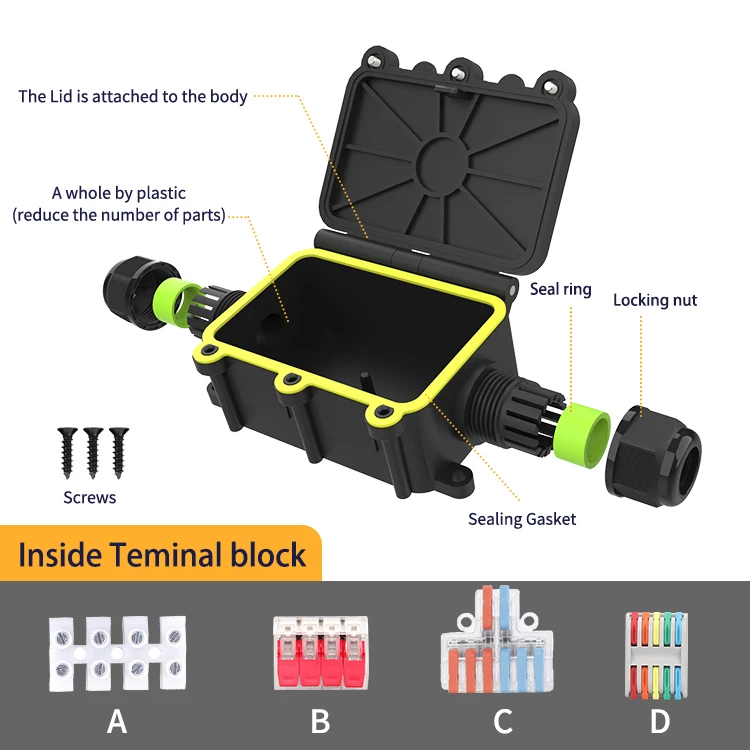 The Lid is attached to the body

A whole by plastic
(reduce the number of parts)

Seal ring

Locking nut

Screws

Sealing Gasket

Inside Teminal block

A

B

C

D